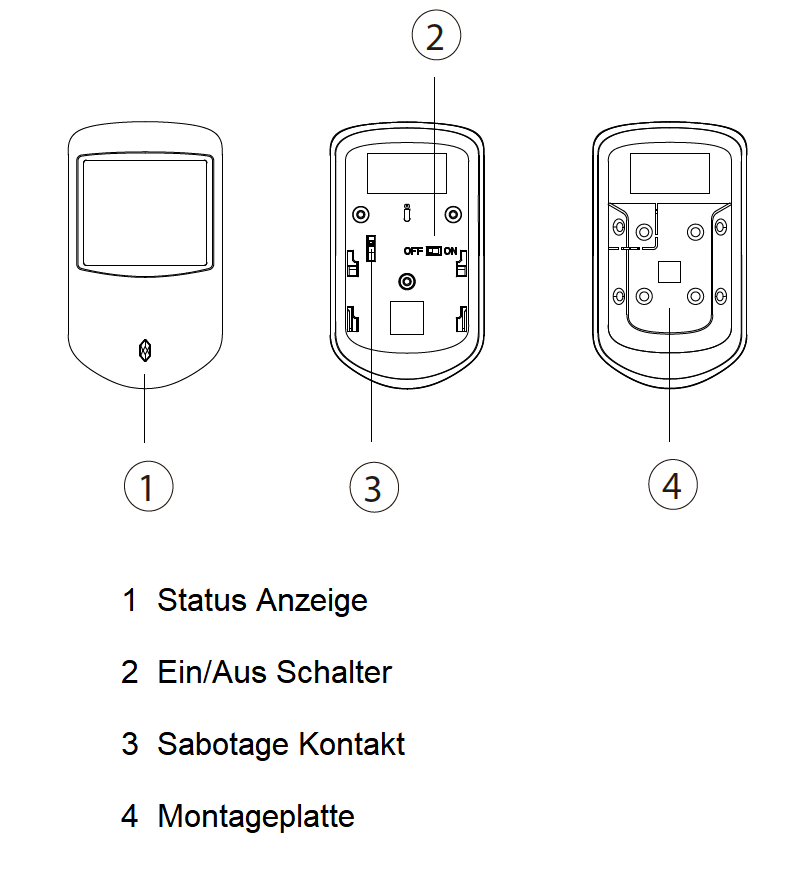 2

OFF ON

1

3

4

1 Status Anzeige

2 Ein/Aus Schalter

3 Sabotage Kontakt

4 Montageplatte