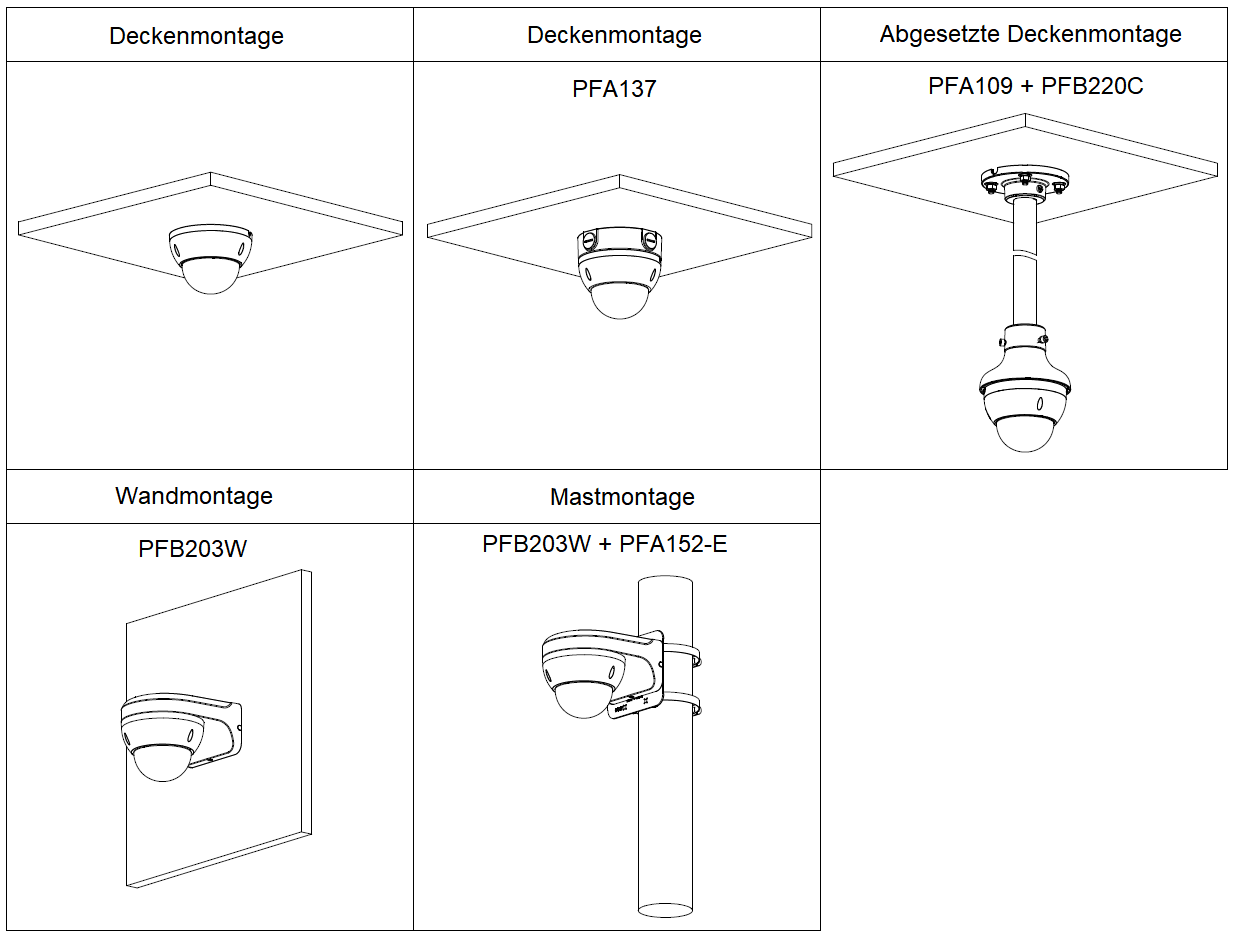 | Deckenmontage | Deckenmontage | Abgesetzte Deckenmontage |
|---|---|---|
|  | PFA137 | PFA109 + PFB220C |
| Wandmontage | Mastmontage | |
| PFB203W | PFB203W + PFA152-E | |