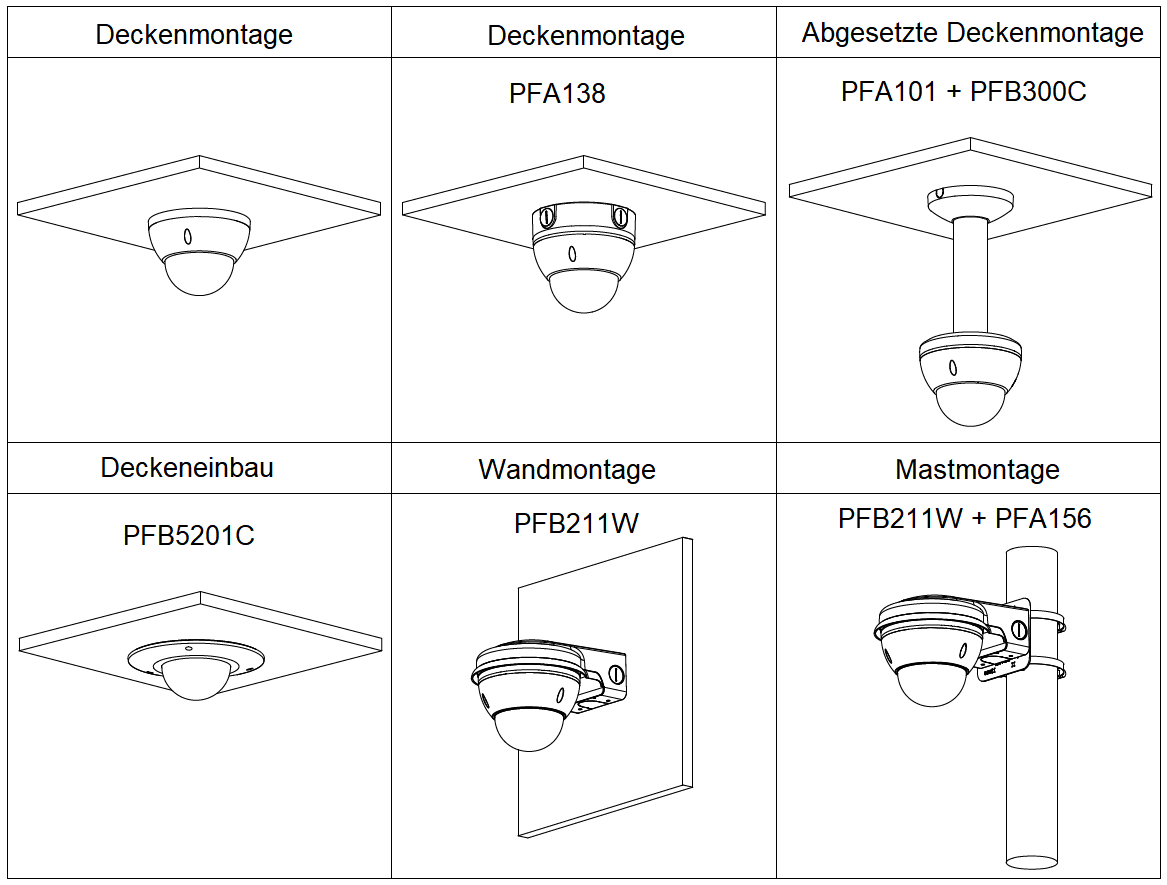 | Deckenmontage | Deckenmontage | Abgesetzte Deckenmontage |
|---|---|---|
|  | PFA138 | PFA101 + PFB300C |
| Deckeneinbau | Wandmontage | Mastmontage |
| PFB5201C | PFB211W | PFB211W + PFA156 |