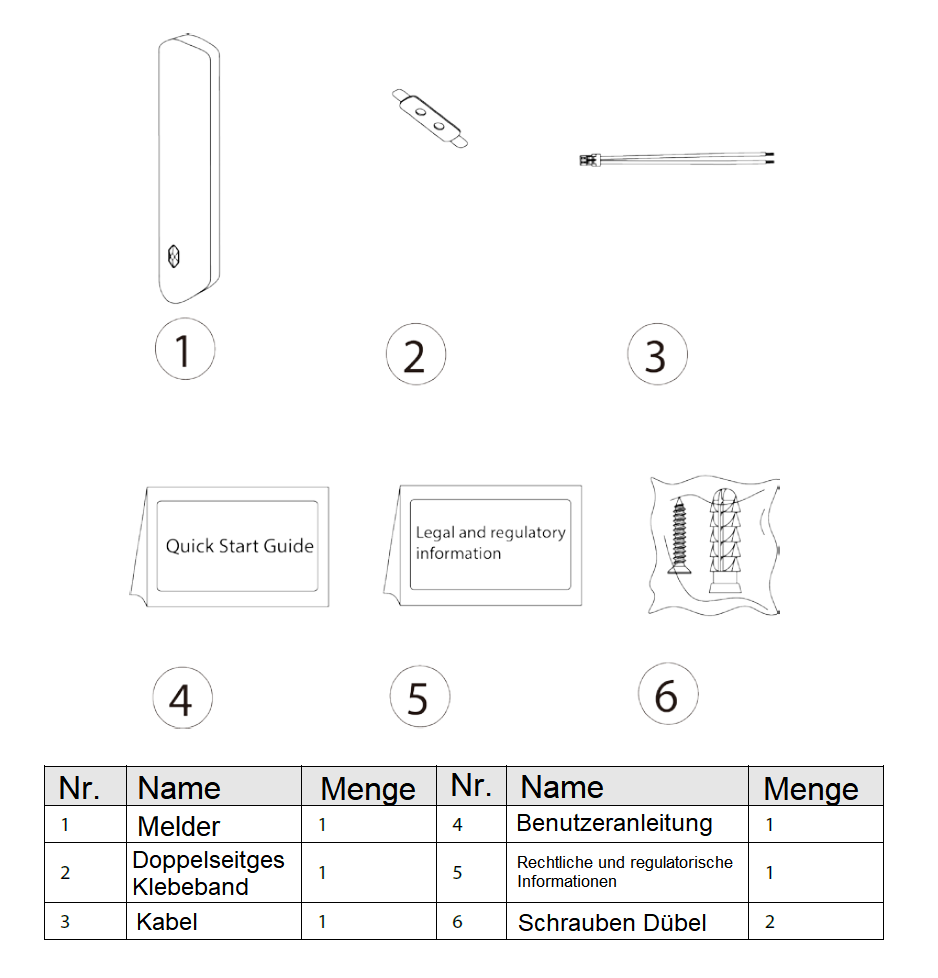 1

2

3

Quick Start Guide

Legal and regulatory information

4

5

6

| Nr. | Name | Menge | Nr. | Name | Menge |
|---|---|---|---|---|---|
| 1 | Melder | 1 | 4 | Benutzeranleitung | 1 |
| 2 | Doppelseitges Klebeband | 1 | 5 | Rechtliche und regulatorische Informationen | 1 |
| 3 | Kabel | 1 | 6 | Schrauben Dübel | 2 |