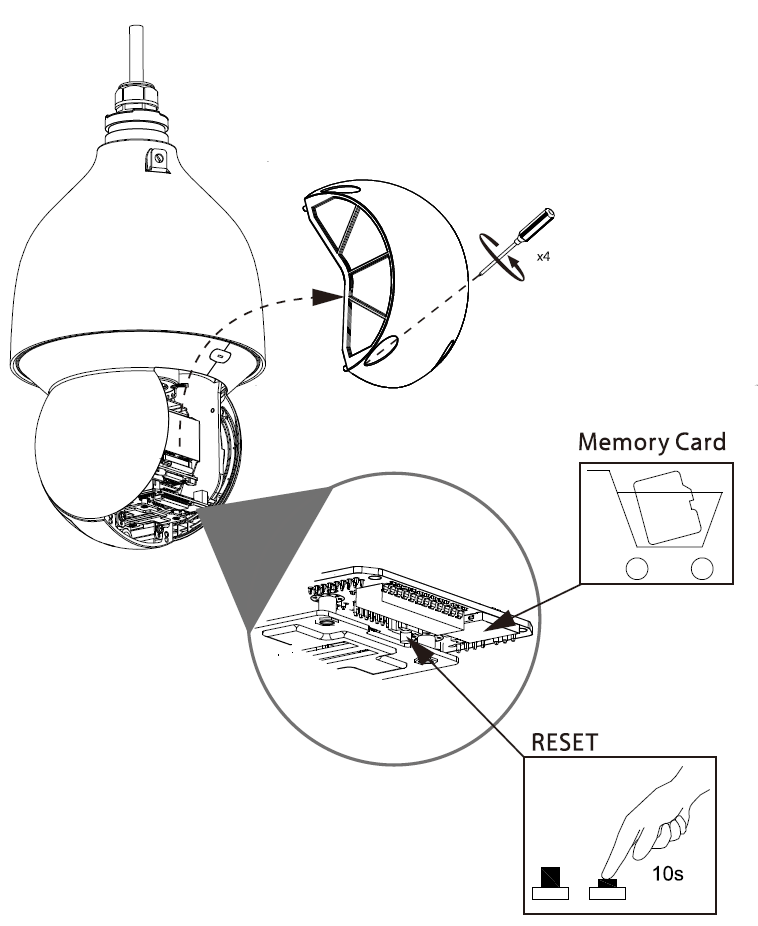 x4

Memory Card

RESET

10s