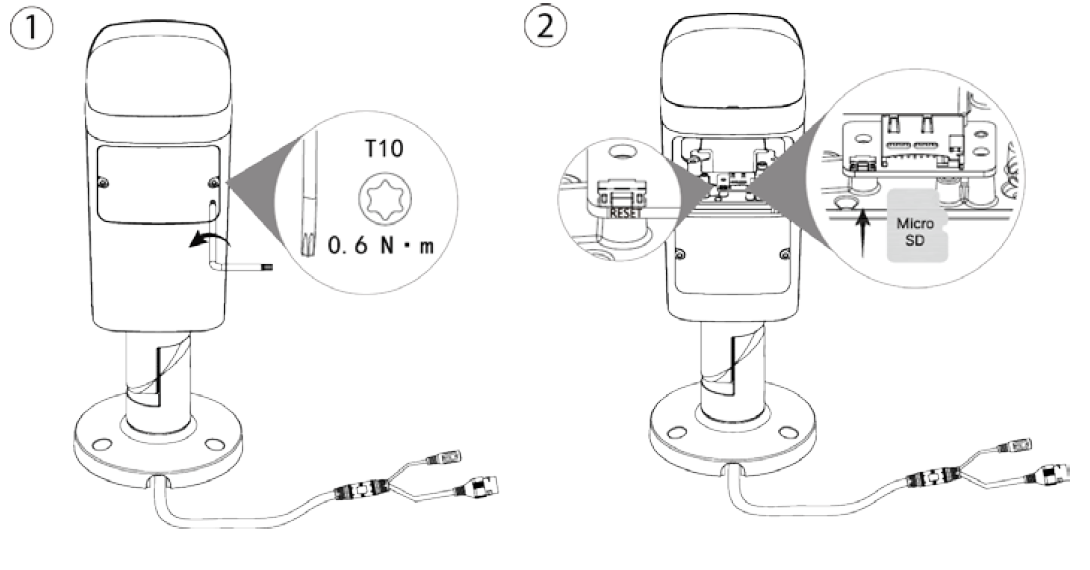 ①

T10

0.6 N·m

②

RESET

Micro SD