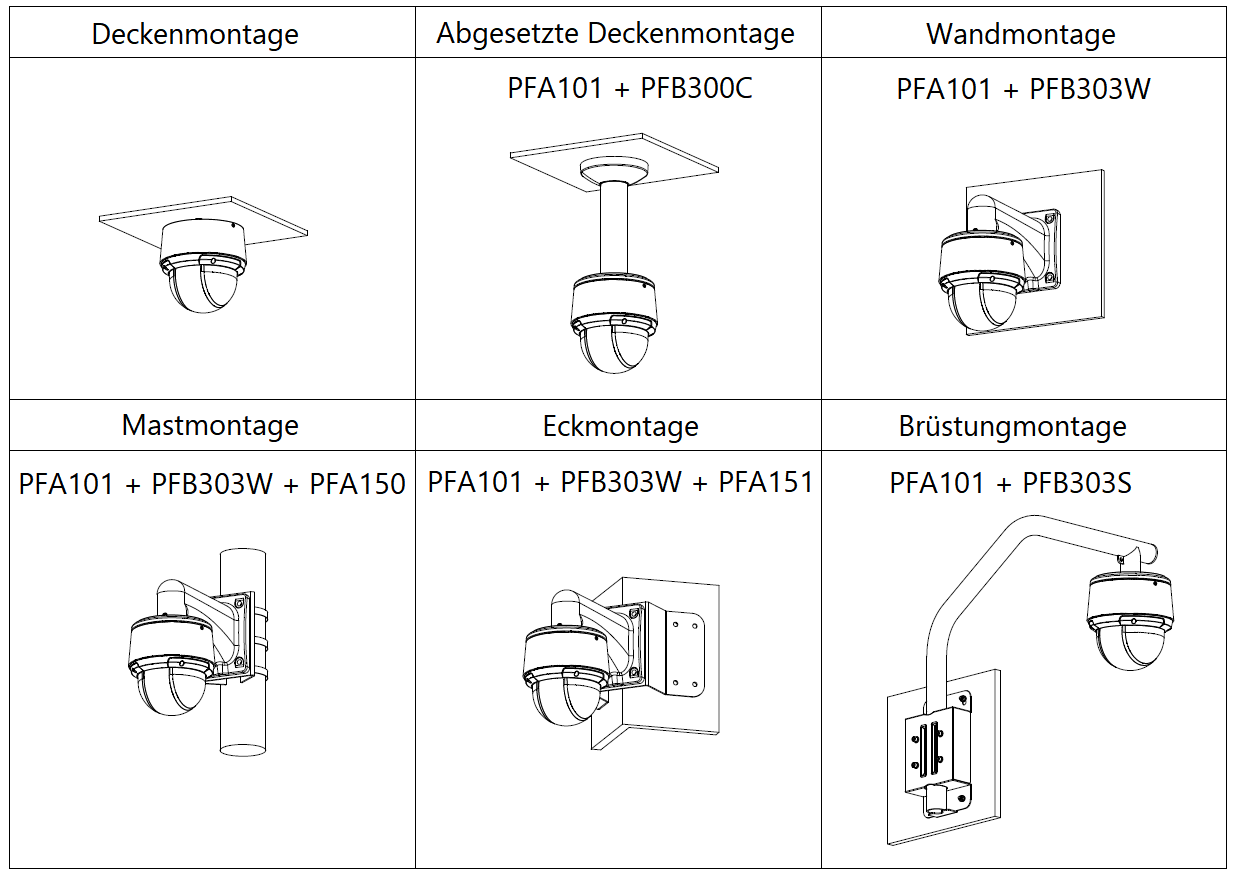 | Deckenmontage | Abgesetzte Deckenmontage | Wandmontage |
|---|---|---|
| | PFA101 + PFB300C | PFA101 + PFB303W |
| Mastmontage | Eckmontage | Brüstungmontage |
| PFA101 + PFB303W + PFA150 | PFA101 + PFB303W + PFA151 | PFA101 + PFB303S |