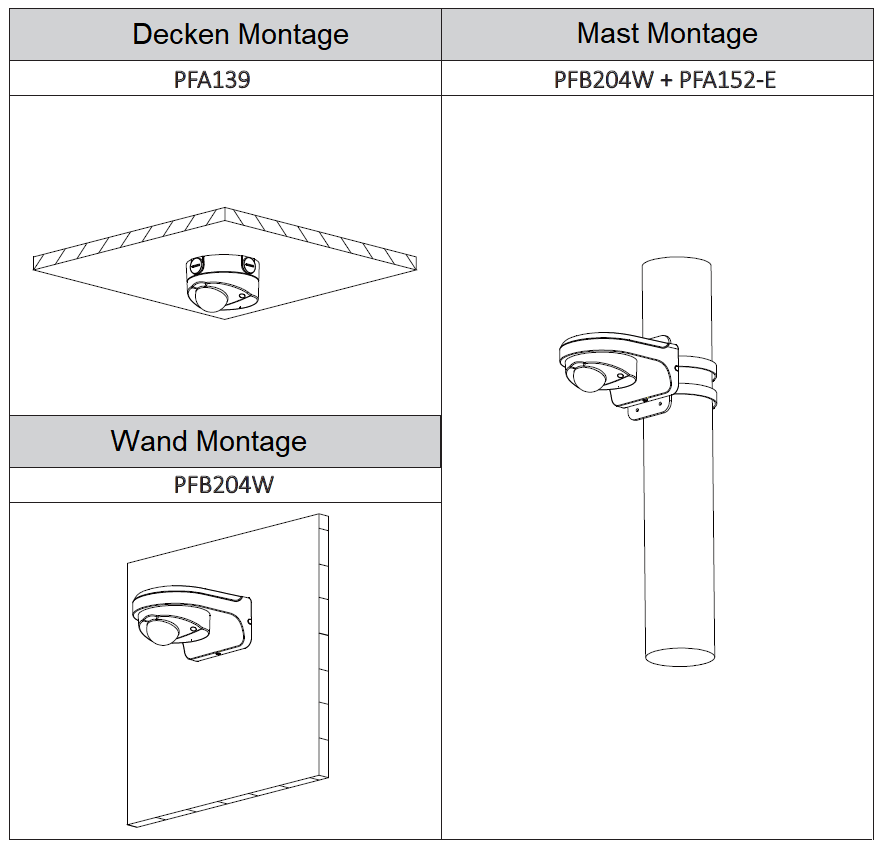 | Decken Montage | Mast Montage |
|---|---|
| PFA139 | PFB204W + PFA152-E |
| Wand Montage | |
| PFB204W | |