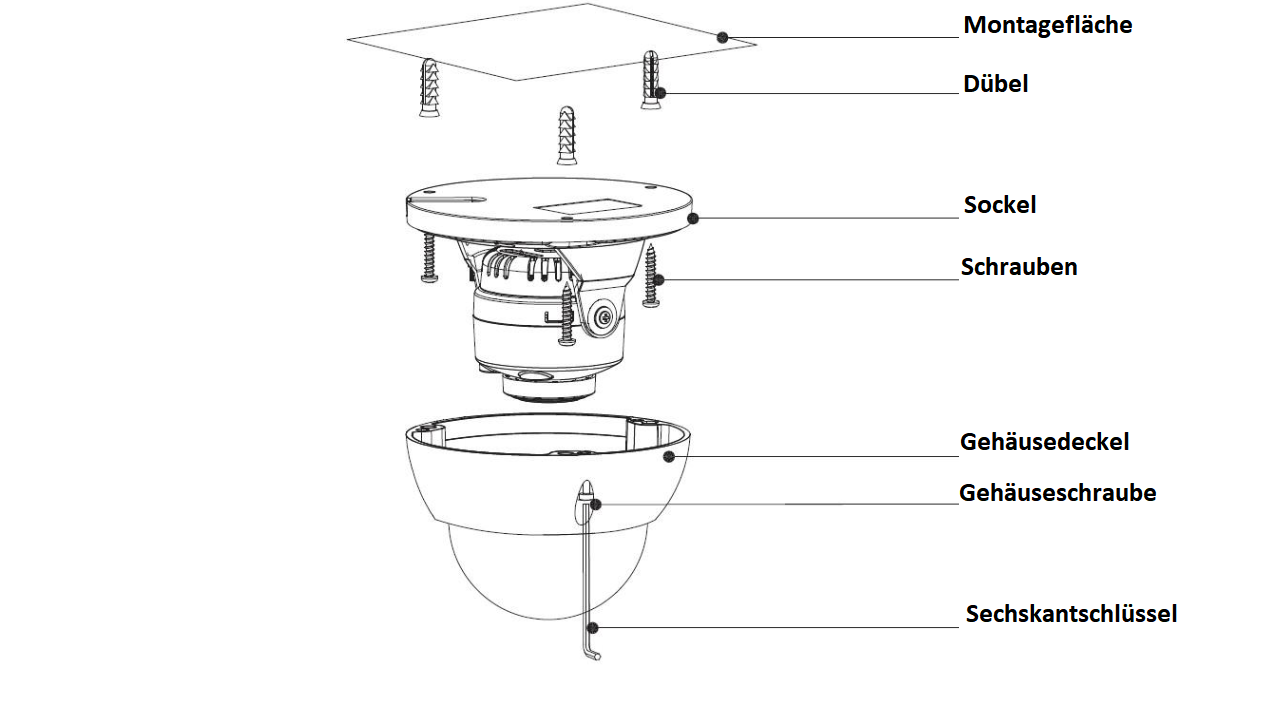 Montagefläche
Dübel
Sockel
Schrauben
Gehäusedeckel
Gehäuseschraube
Sechskantschlüssel