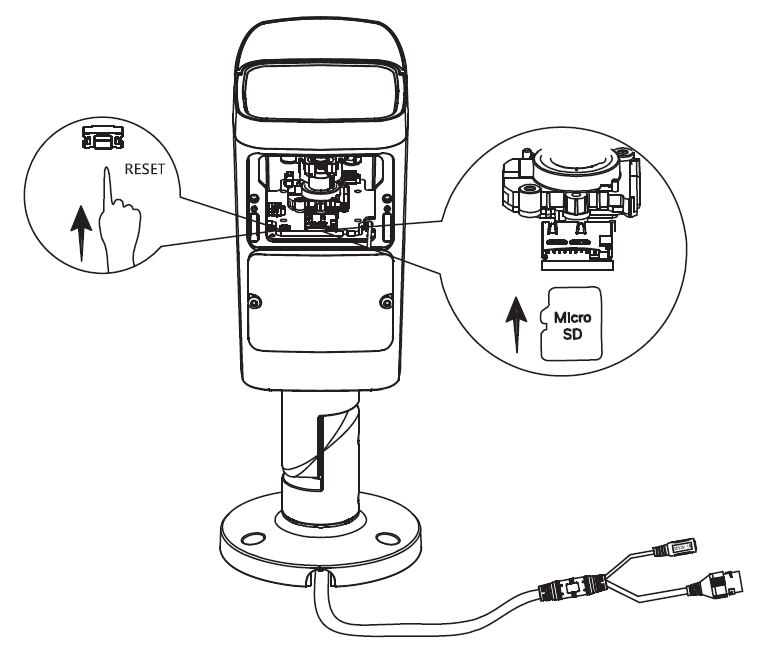 RESET

Micro SD