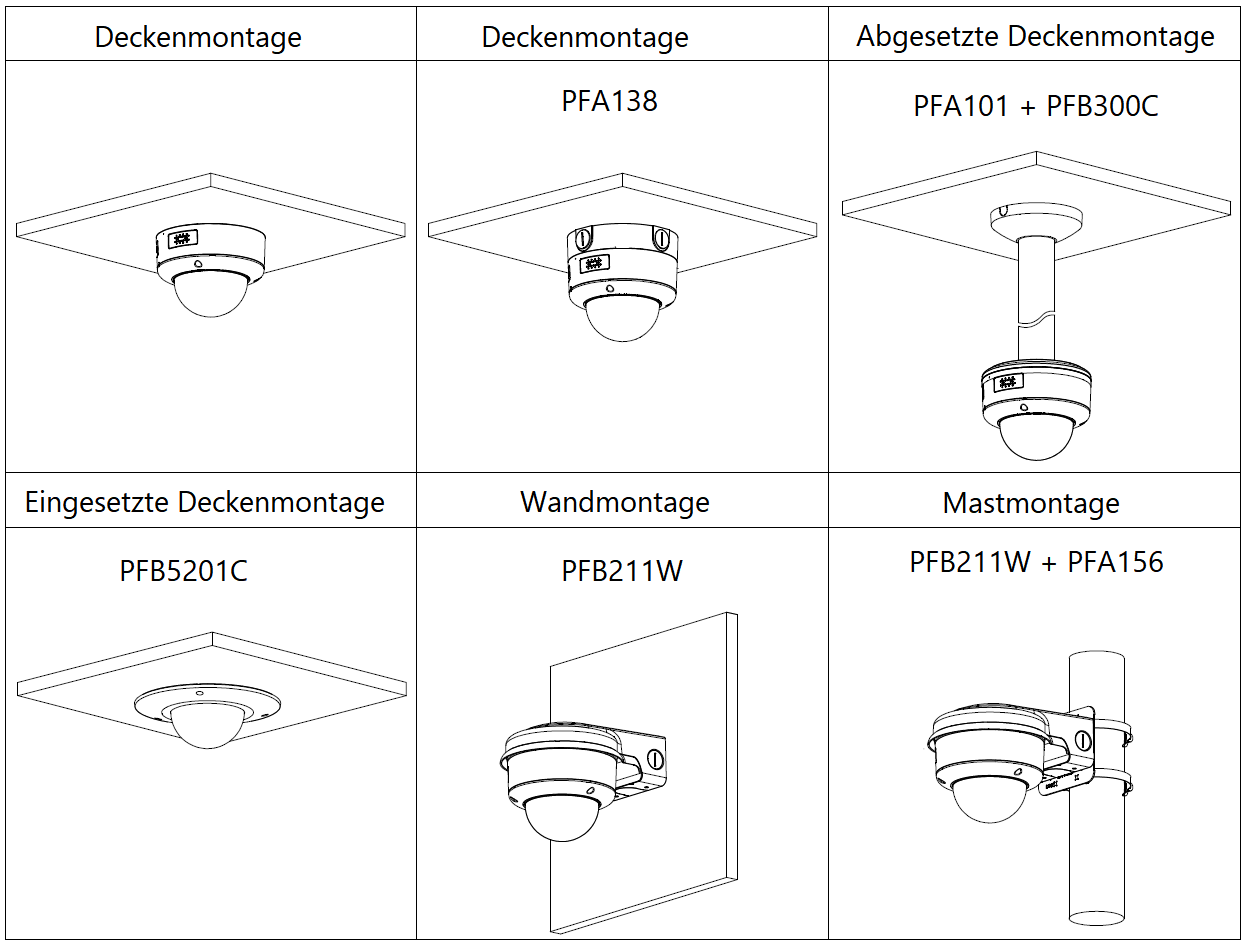 | Deckenmontage | Deckenmontage | Abgesetzte Deckenmontage |
|---|---|---|
| | PFA138 | PFA101 + PFB300C |
| Eingesetzte Deckenmontage | Wandmontage | Mastmontage |
| PFB5201C | PFB211W | PFB211W + PFA156 |