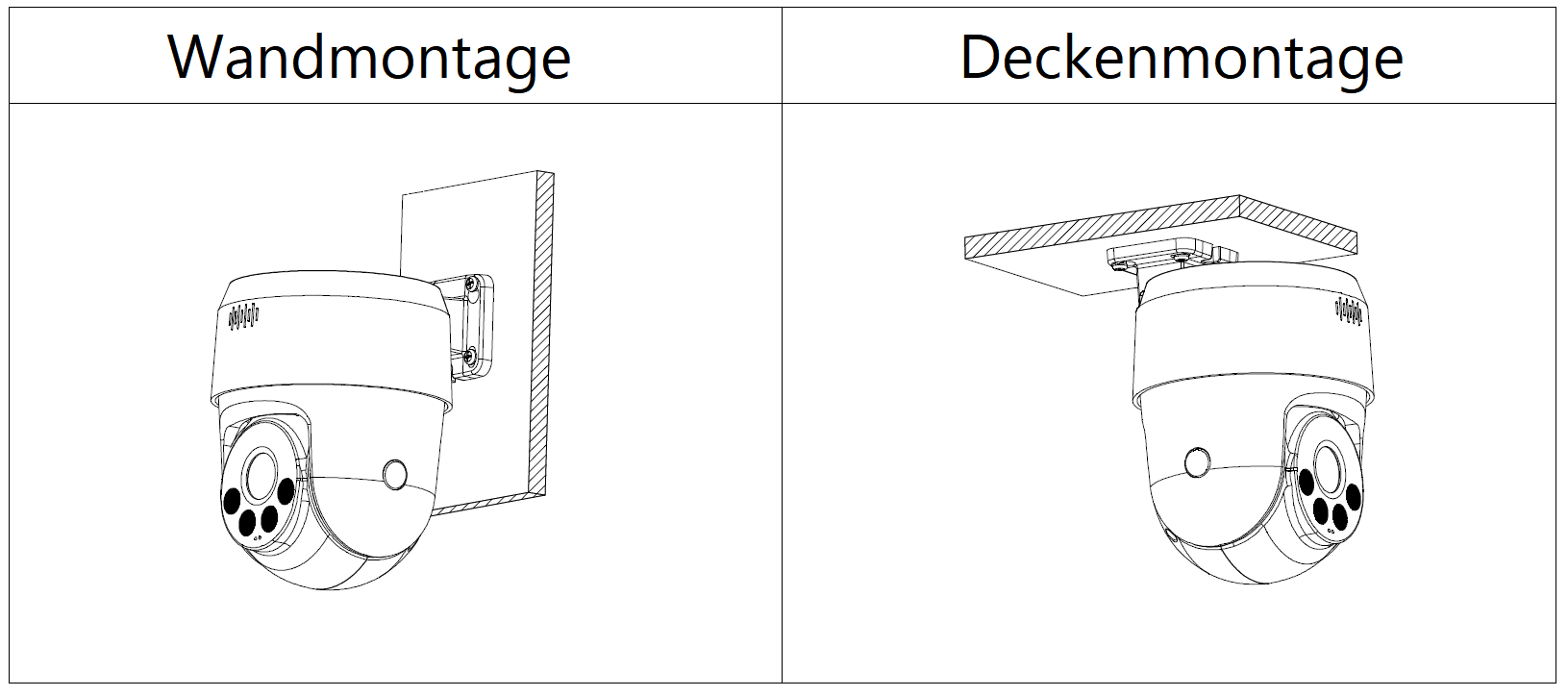 | Wandmontage | Deckenmontage |
|---|---|
| | |