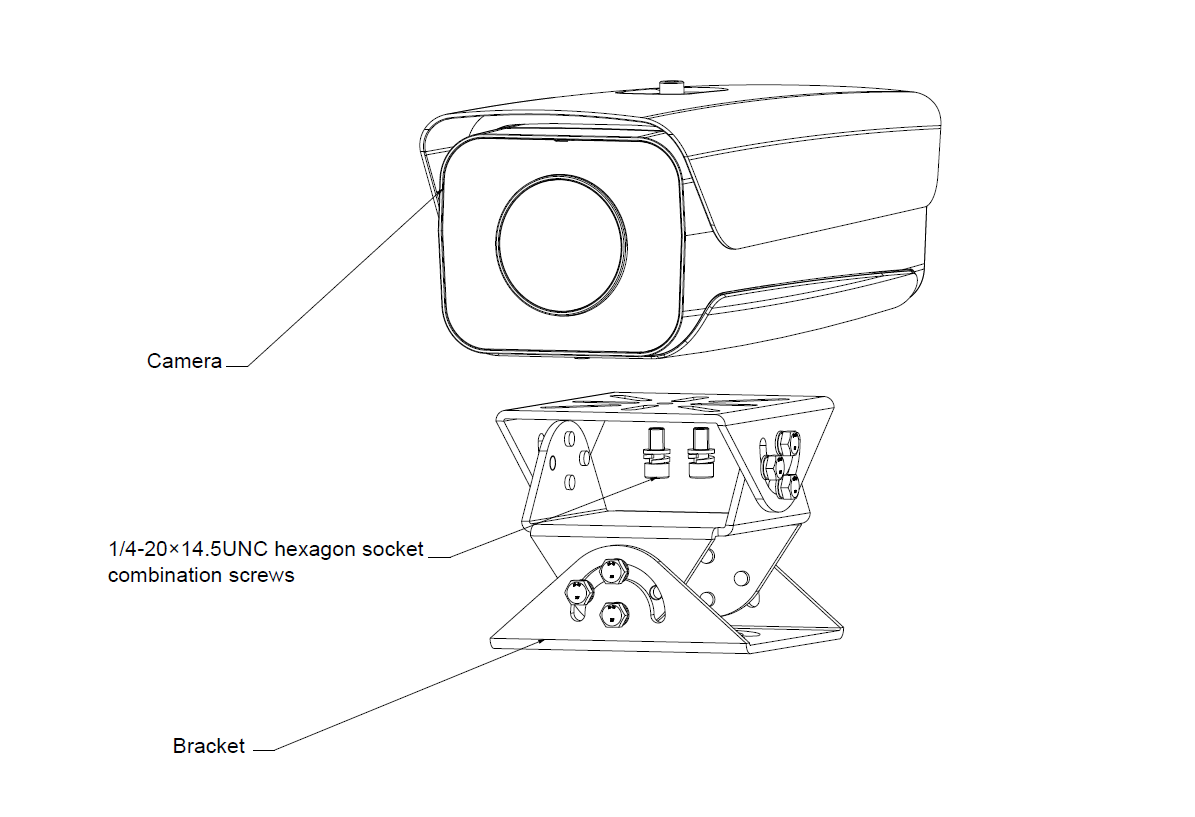 Camera

1/4-20×14.5UNC hexagon socket combination screws

Bracket