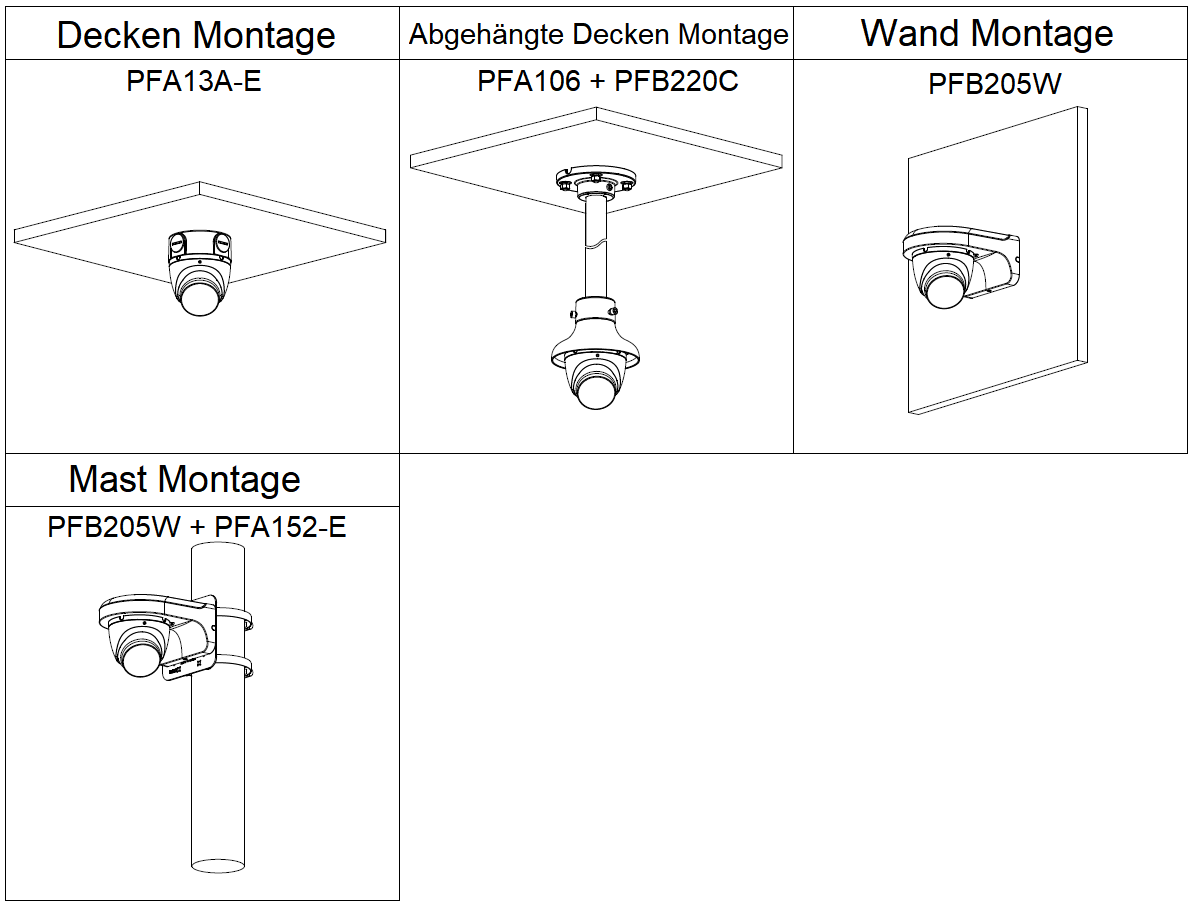 | Decken Montage | Abgehängte Decken Montage | Wand Montage |
|---|---|---|
| PFA13A-E | PFA106 + PFB220C | PFB205W |

| Mast Montage |
|---|
| PFB205W + PFA152-E |