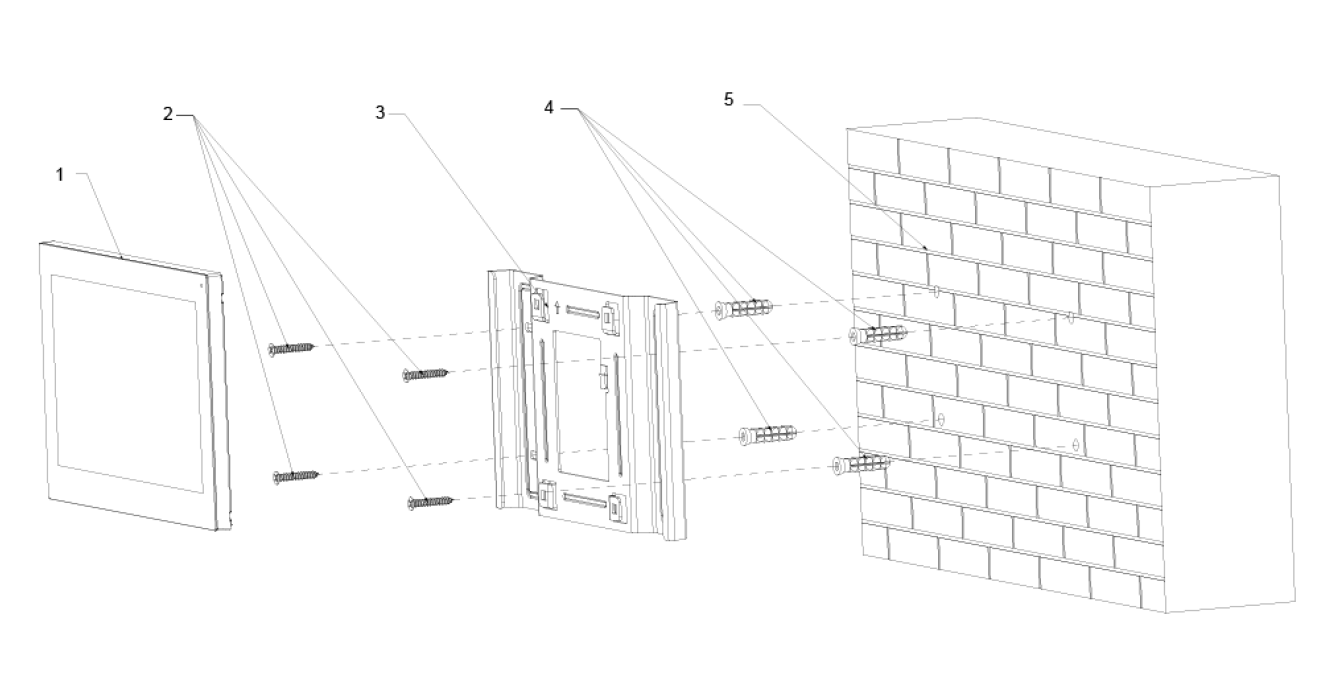 1
2
3
4
5