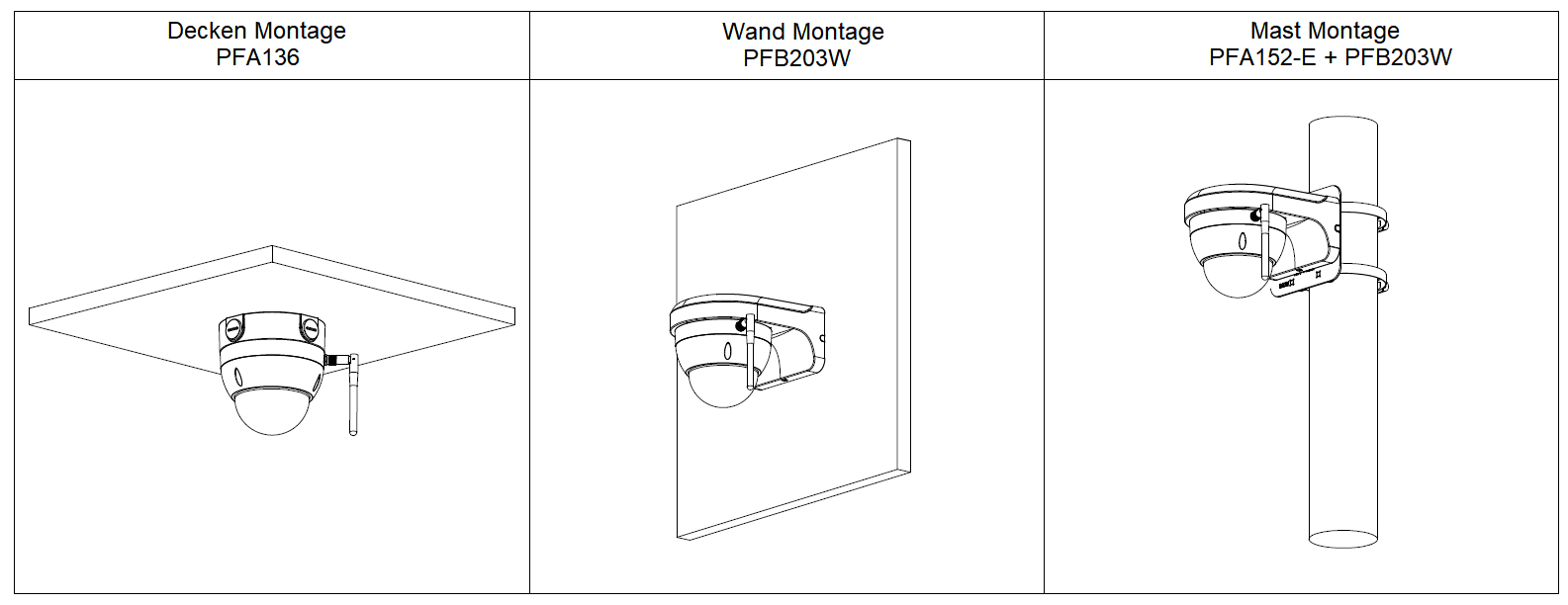 | Decken Montage PFA136 | Wand Montage PFB203W | Mast Montage PFA152-E + PFB203W |
|---|---|---|
| | | |