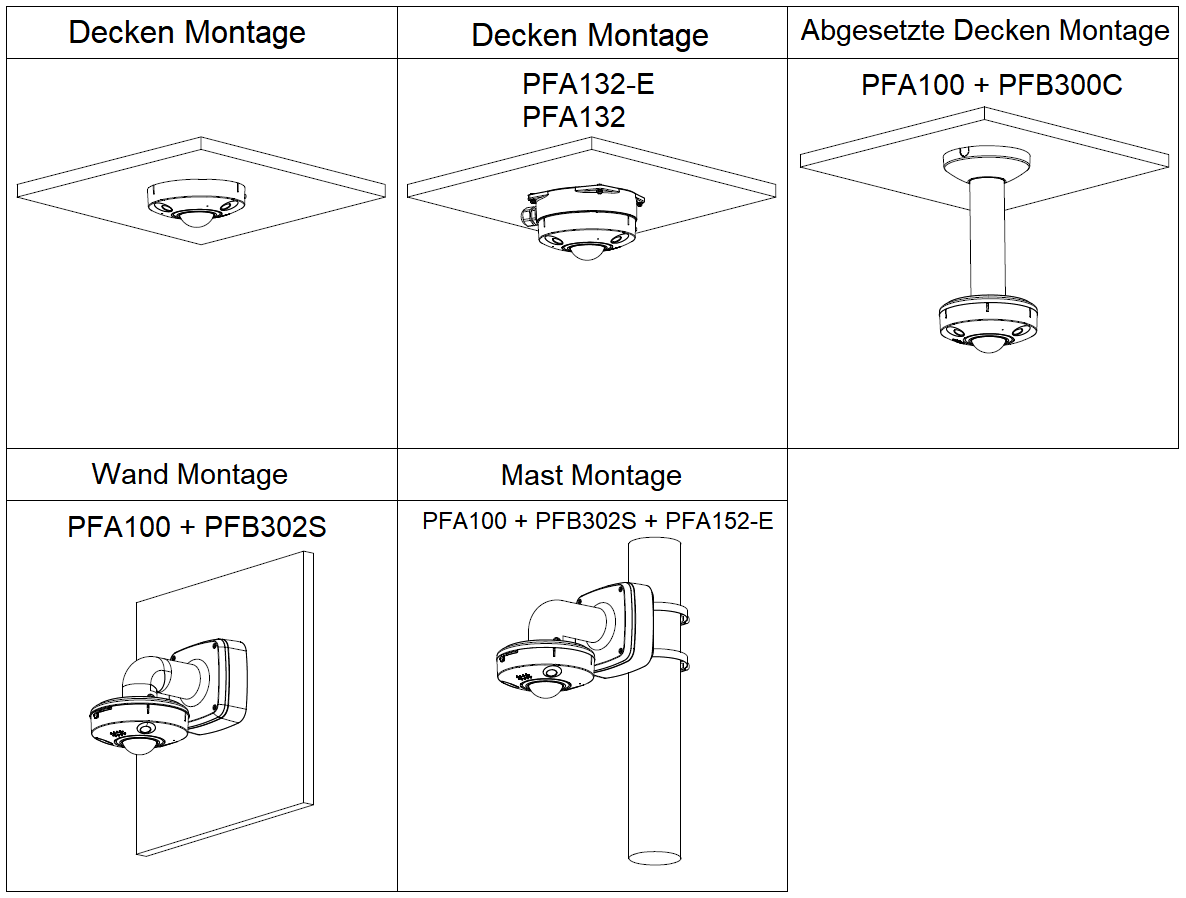 | Decken Montage | Decken Montage | Abgesetzte Decken Montage |
|---|---|---|
| | PFA132-E PFA132 | PFA100 + PFB300C |
| Wand Montage | Mast Montage | |
| PFA100 + PFB302S | PFA100 + PFB302S + PFA152-E | |