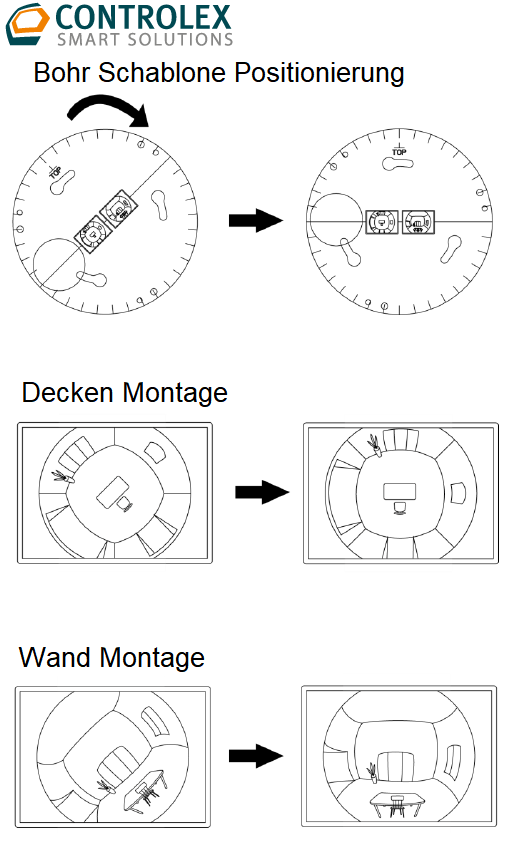 CONTROLEX
SMART SOLUTIONS

Bohr Schablone Positionierung

TOP

TOP

Decken Montage

Wand Montage