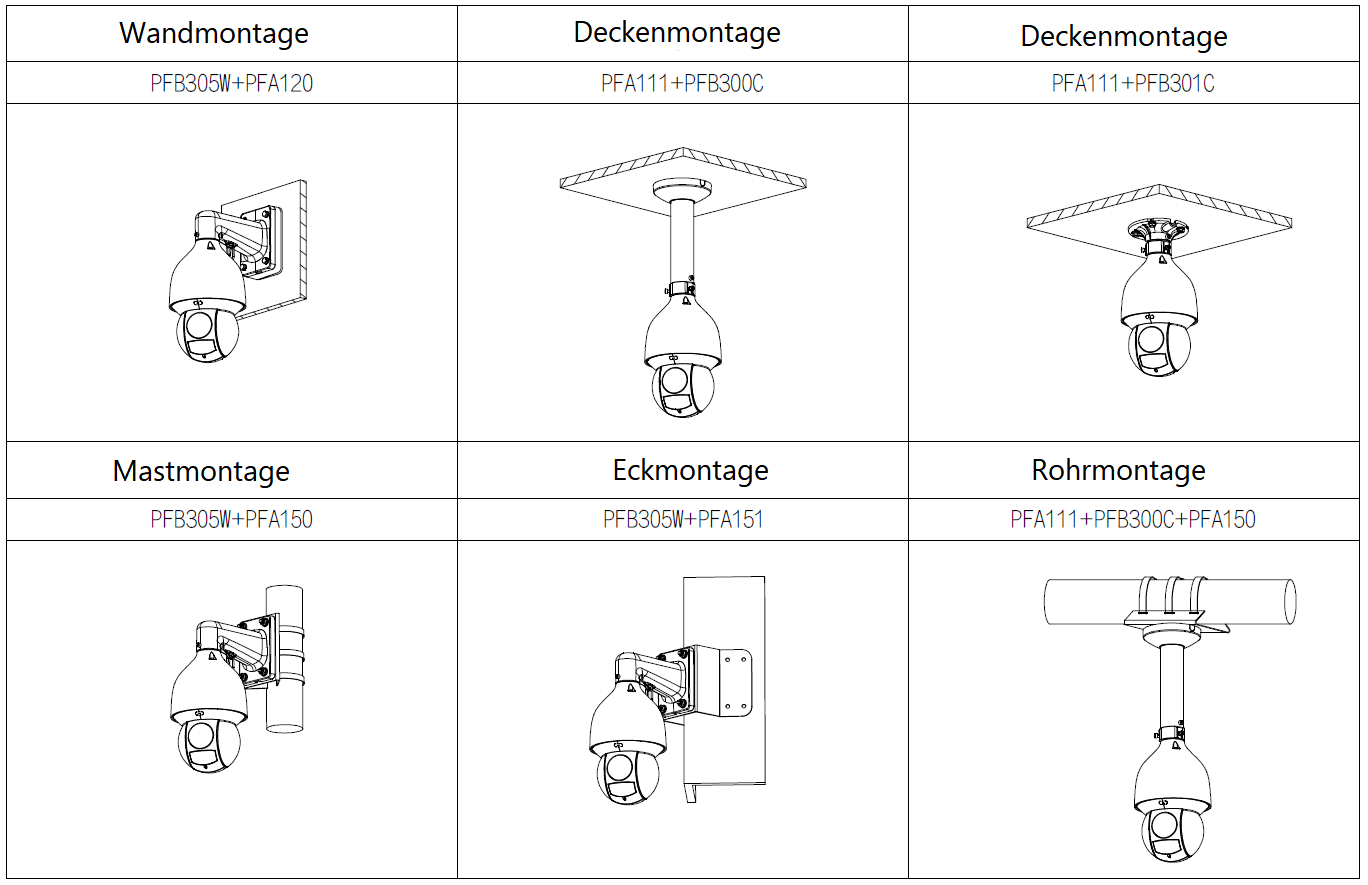 | Wandmontage | Deckenmontage | Deckenmontage |
|---|---|---|
| PFB305W+PFA120 | PFA111+PFB300C | PFA111+PFB301C |
| | | |
| Mastmontage | Eckmontage | Rohrmontage |
| PFB305W+PFA150 | PFB305W+PFA151 | PFA111+PFB300C+PFA150 |
| | | |