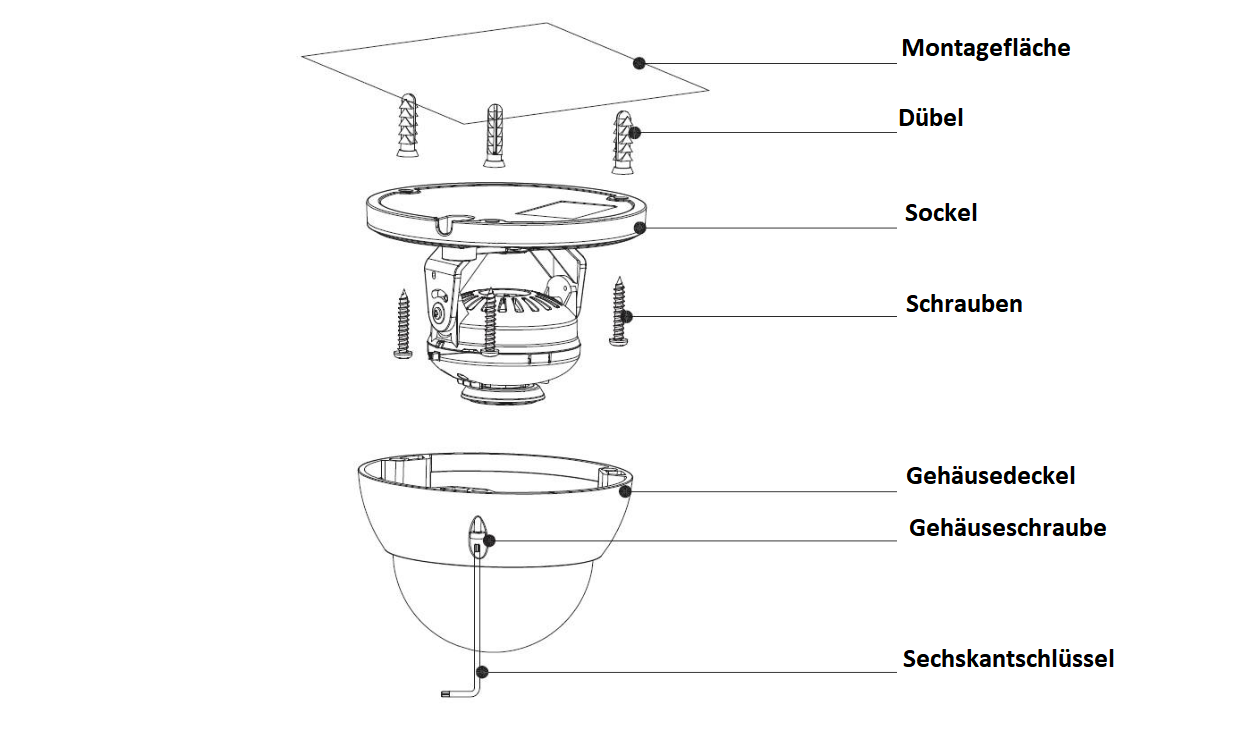 Montagefläche
Dübel
Sockel
Schrauben
Gehäusedeckel
Gehäuseschraube
Sechskantschlüssel