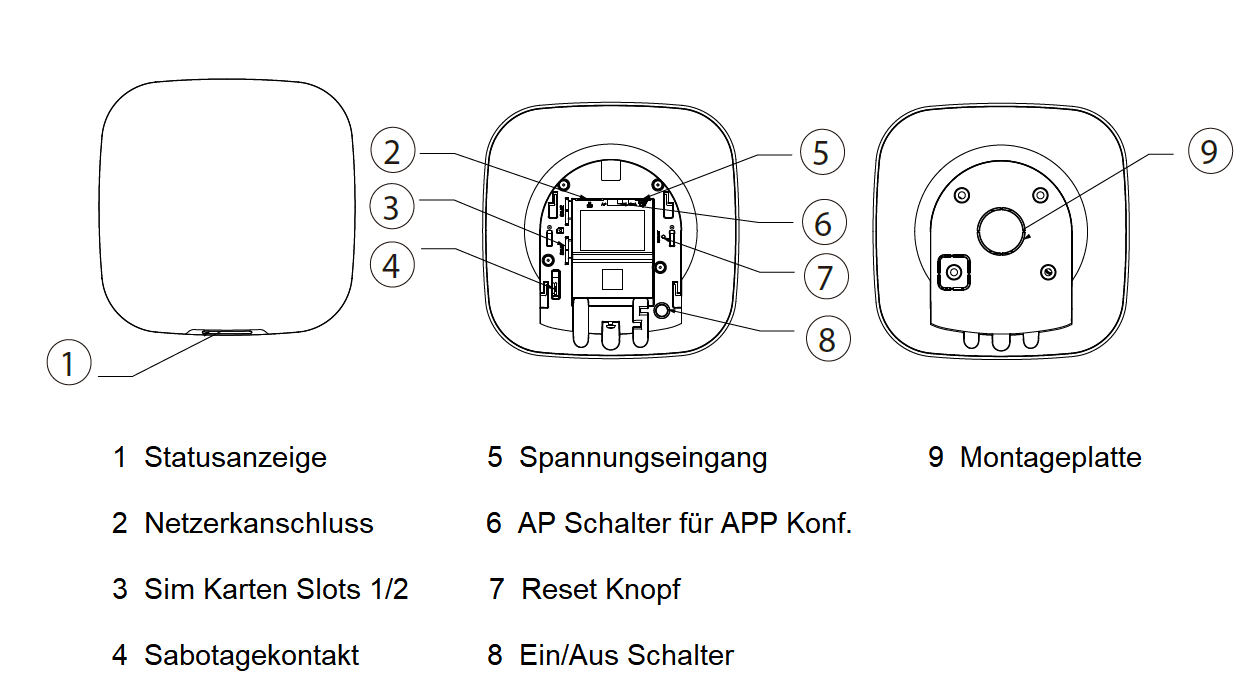 2
3
4
1
5
6
7
8
9

1 Statusanzeige

2 Netzerkanschluss

3 Sim Karten Slots 1/2

4 Sabotagekontakt

5 Spannungseingang

6 AP Schalter für APP Konf.

7 Reset Knopf

8 Ein/Aus Schalter

9 Montageplatte