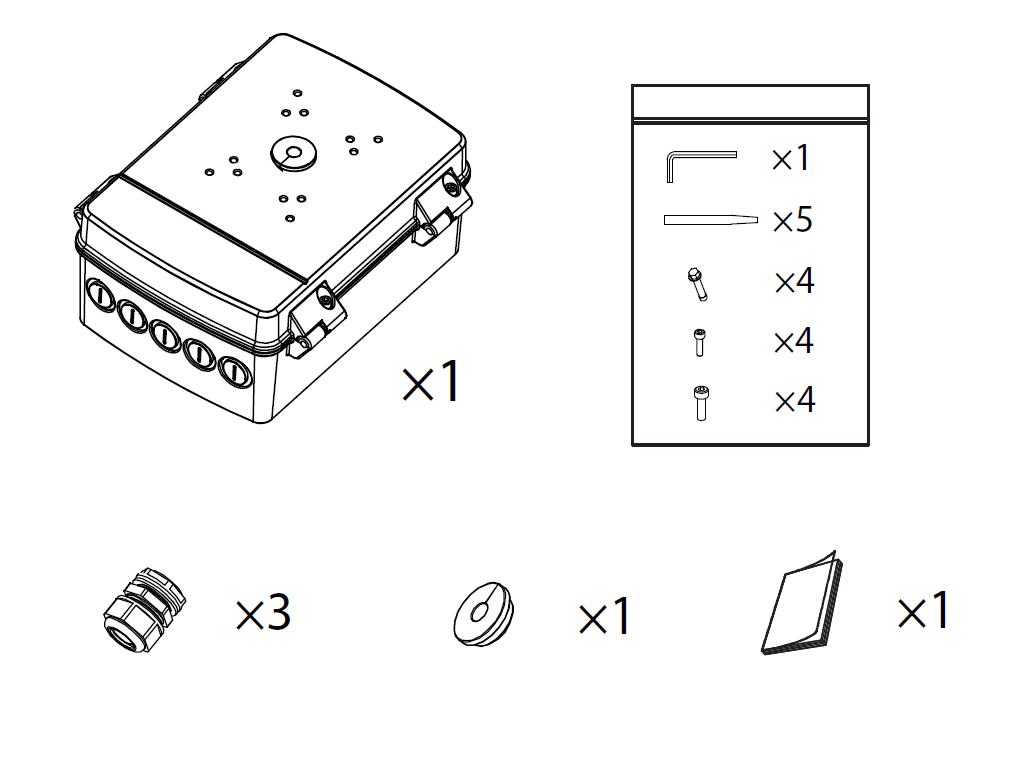 ×1

×1

×5

×4

×4

×4

×3

×1

×1