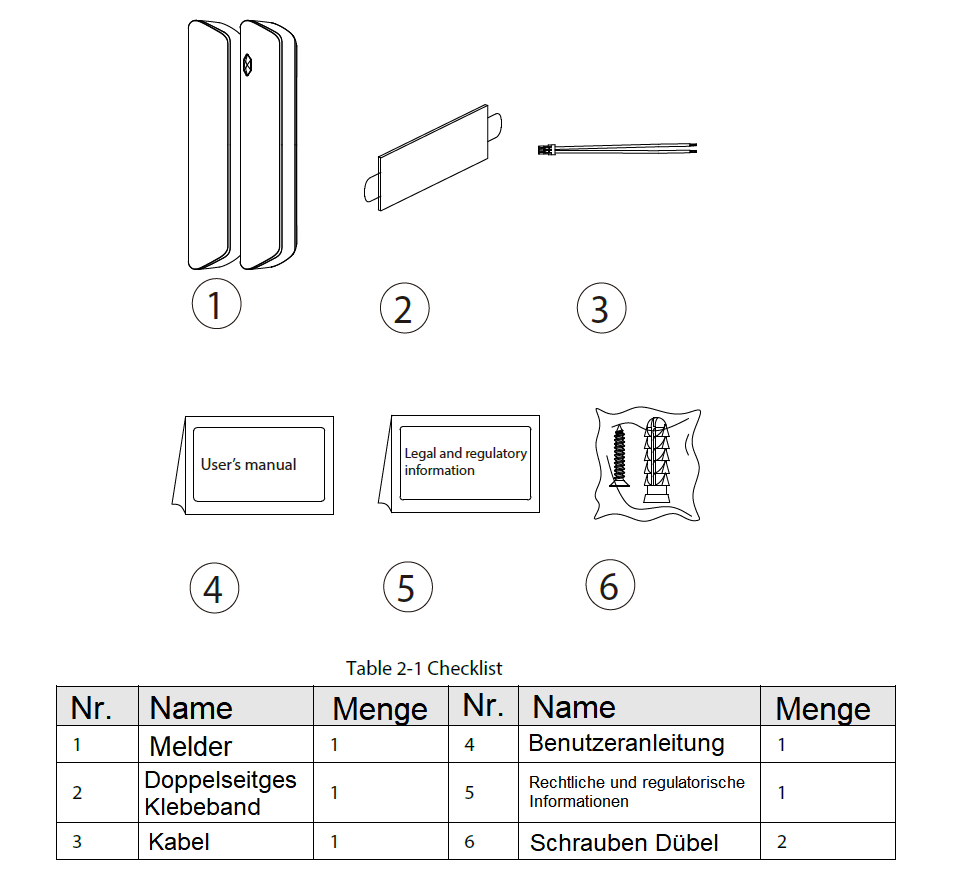 1

2

3

User's manual

Legal and regulatory information

4

5

6

Table 2-1 Checklist

| Nr. | Name | Menge | Nr. | Name | Menge |
|---|---|---|---|---|---|
| 1 | Melder | 1 | 4 | Benutzeranleitung | 1 |
| 2 | Doppelseitges Klebeband | 1 | 5 | Rechtliche und regulatorische Informationen | 1 |
| 3 | Kabel | 1 | 6 | Schrauben Dübel | 2 |