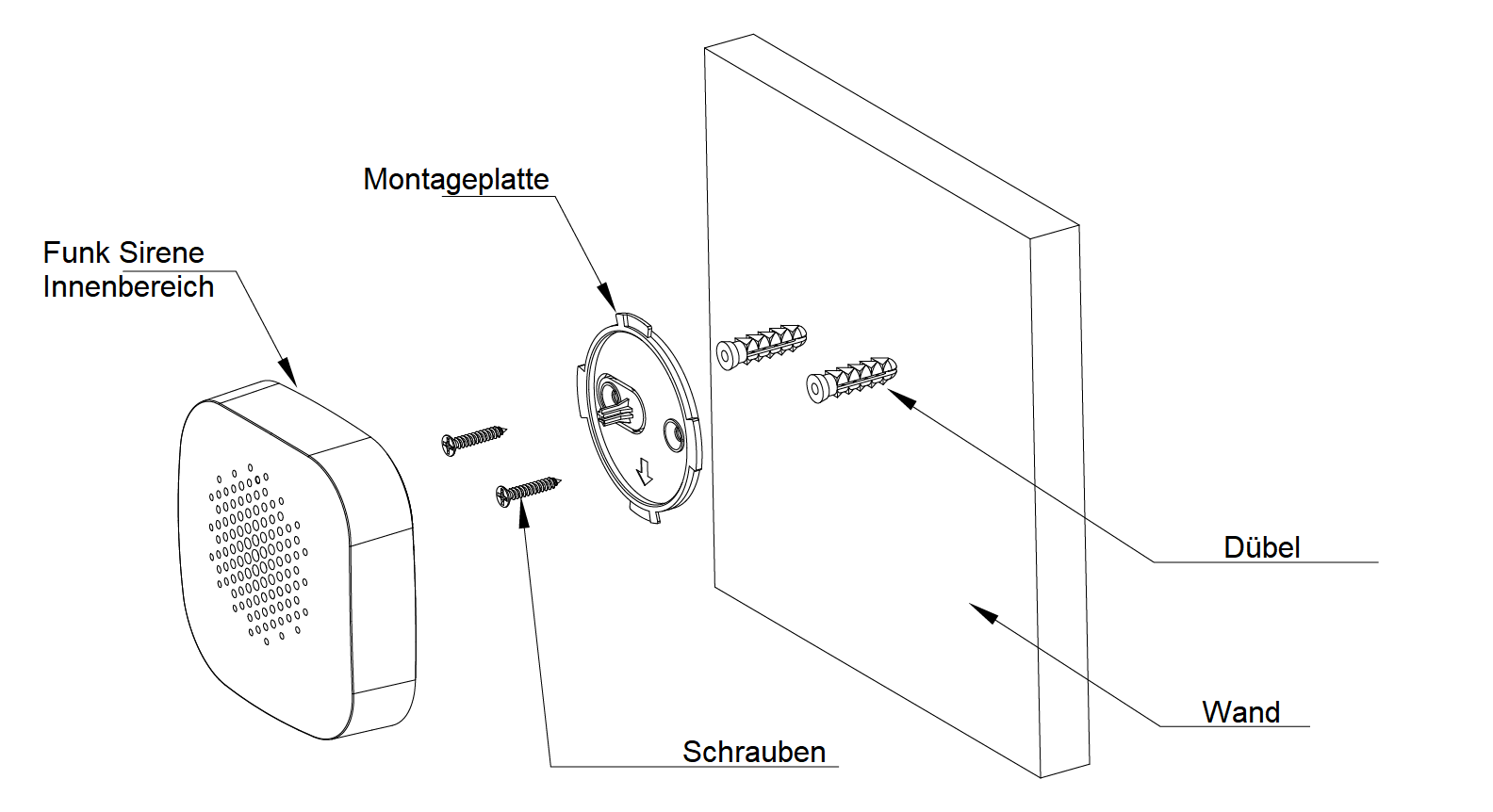 Montageplatte

Funk Sirene
Innenbereich

Dübel

Wand

Schrauben