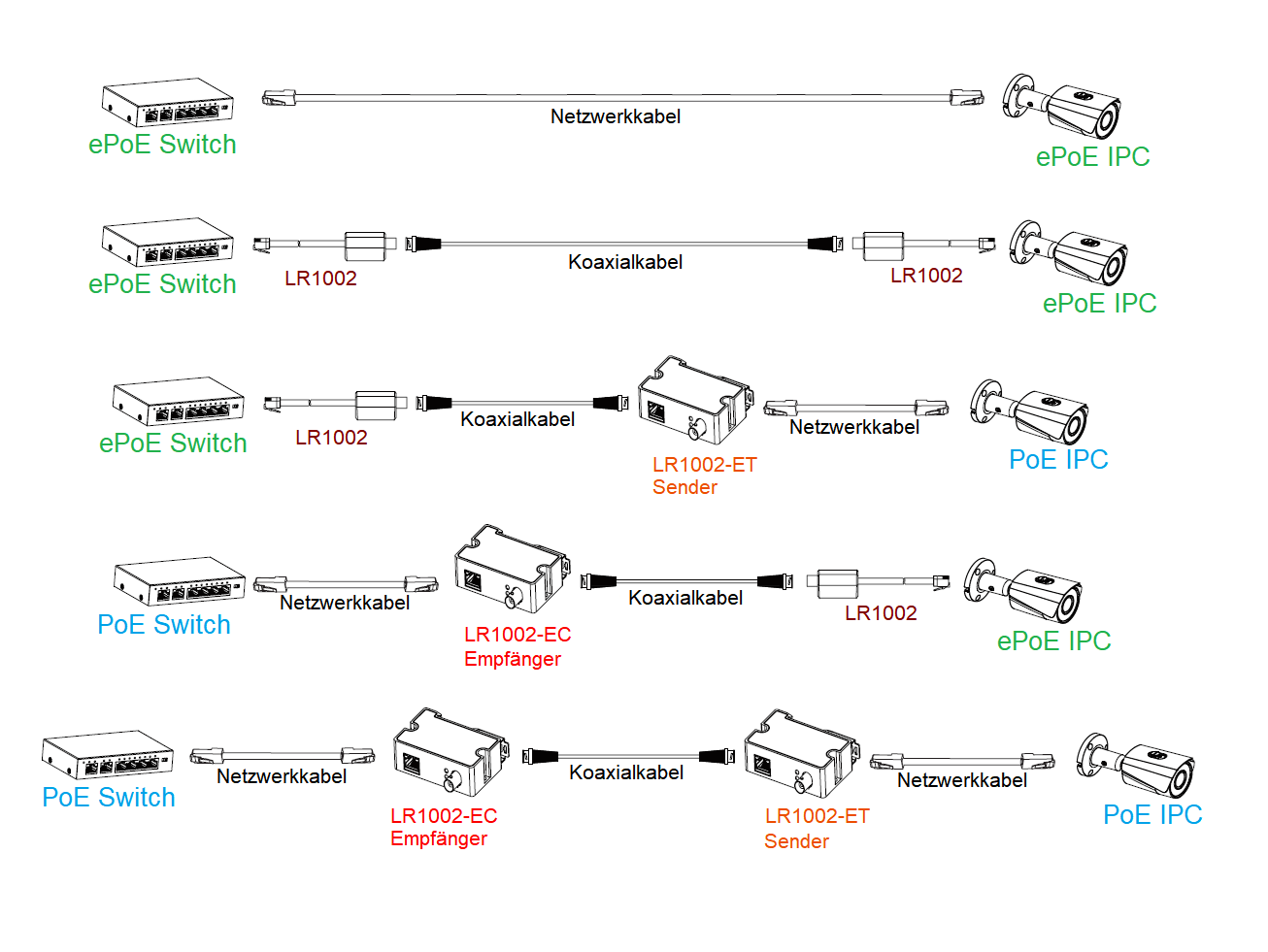 ePoE Switch

Netzwerkkabel

ePoE IPC

ePoE Switch

LR1002

Koaxialkabel

LR1002

ePoE IPC

ePoE Switch

LR1002

Koaxialkabel

LR1002-ET
Sender

Netzwerkkabel

PoE IPC

PoE Switch

Netzwerkkabel

LR1002-EC
Empfänger

Koaxialkabel

LR1002

ePoE IPC

PoE Switch

Netzwerkkabel

LR1002-EC
Empfänger

Koaxialkabel

LR1002-ET
Sender

Netzwerkkabel

PoE IPC