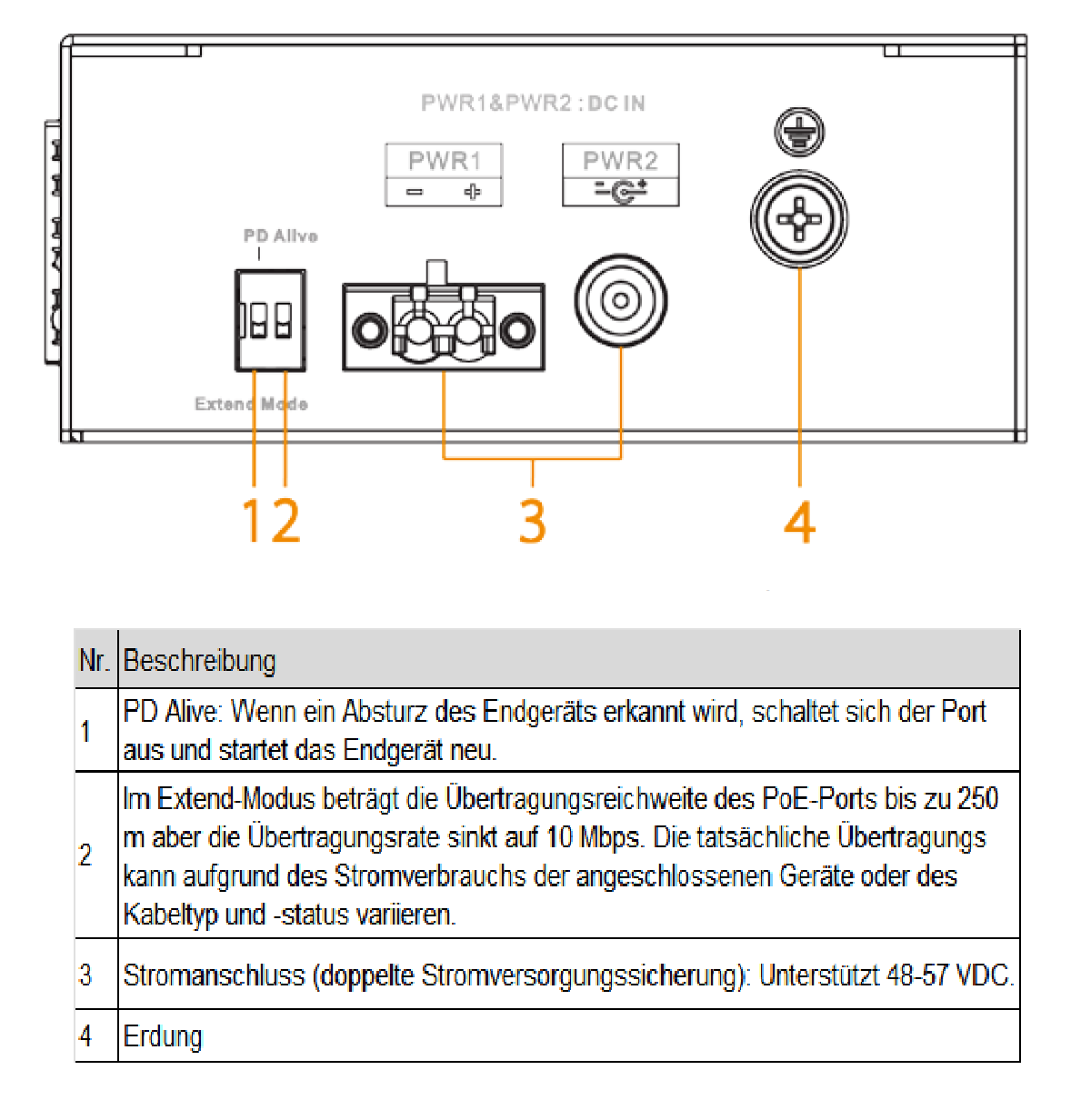 PWR1&PWR2 : DC IN

PWR1

PWR2

PD Alive

Extend Mode

1 2

3

4

| Nr. | Beschreibung |
|---|---|
| 1 | PD Alive: Wenn ein Absturz des Endgeräts erkannt wird, schaltet sich der Port aus und startet das Endgerät neu. |
| 2 | Im Extend-Modus beträgt die Übertragungsreichweite des PoE-Ports bis zu 250 m aber die Übertragungsrate sinkt auf 10 Mbps. Die tatsächliche Übertragungs kann aufgrund des Stromverbrauchs der angeschlossenen Geräte oder des Kabeltyp und -status variieren. |
| 3 | Stromanschluss (doppelte Stromversorgungssicherung): Unterstützt 48-57 VDC. |
| 4 | Erdung |