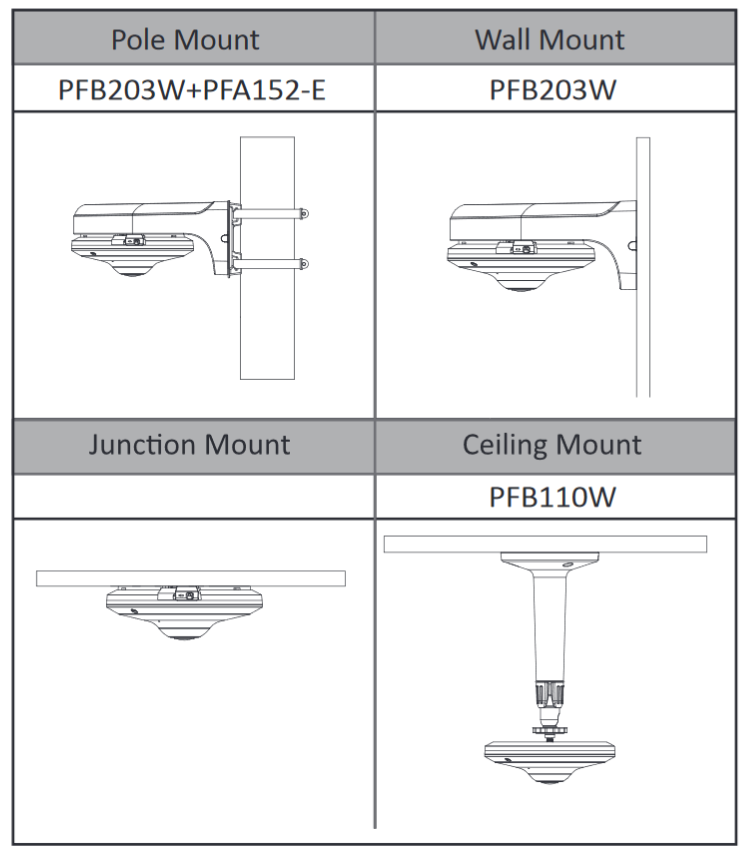 | Pole Mount | Wall Mount |
|---|---|
| PFB203W+PFA152-E | PFB203W |
| | |
| Junction Mount | Ceiling Mount |
| | PFB110W |
| | |