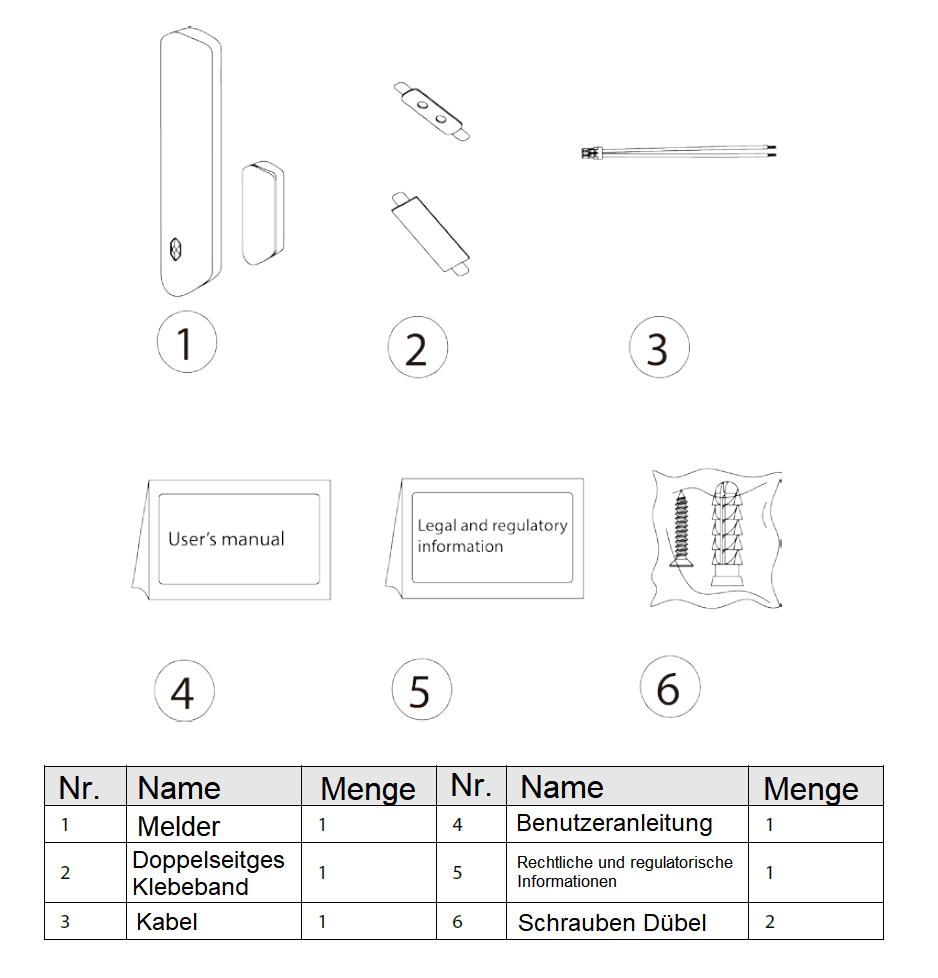 1

2

3

User's manual

Legal and regulatory information

4

5

6

| Nr. | Name | Menge | Nr. | Name | Menge |
|---|---|---|---|---|---|
| 1 | Melder | 1 | 4 | Benutzeranleitung | 1 |
| 2 | Doppelseitges Klebeband | 1 | 5 | Rechtliche und regulatorische Informationen | 1 |
| 3 | Kabel | 1 | 6 | Schrauben Dübel | 2 |