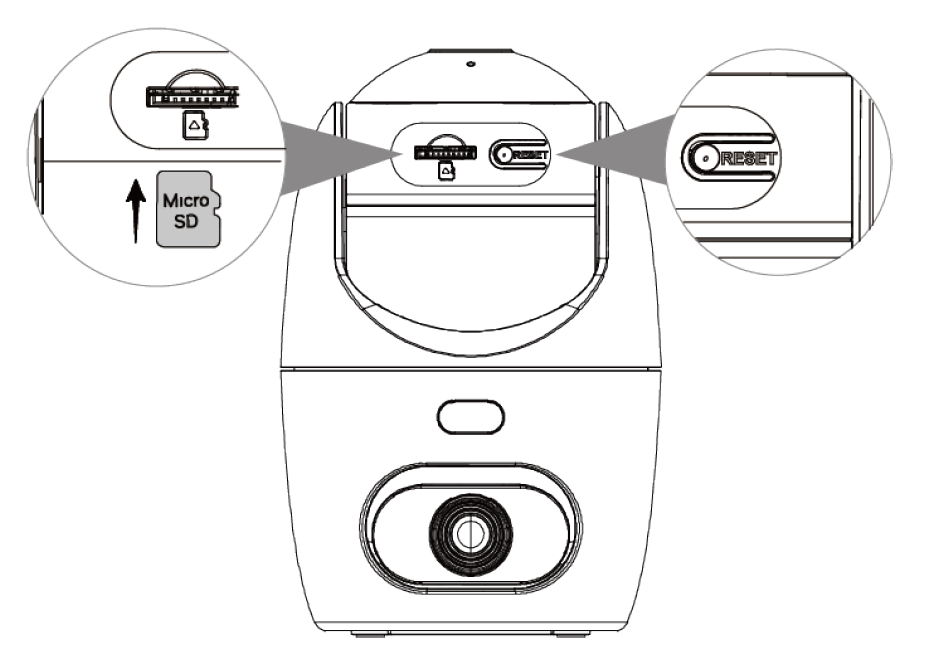 Micro SD

RESET

RESET