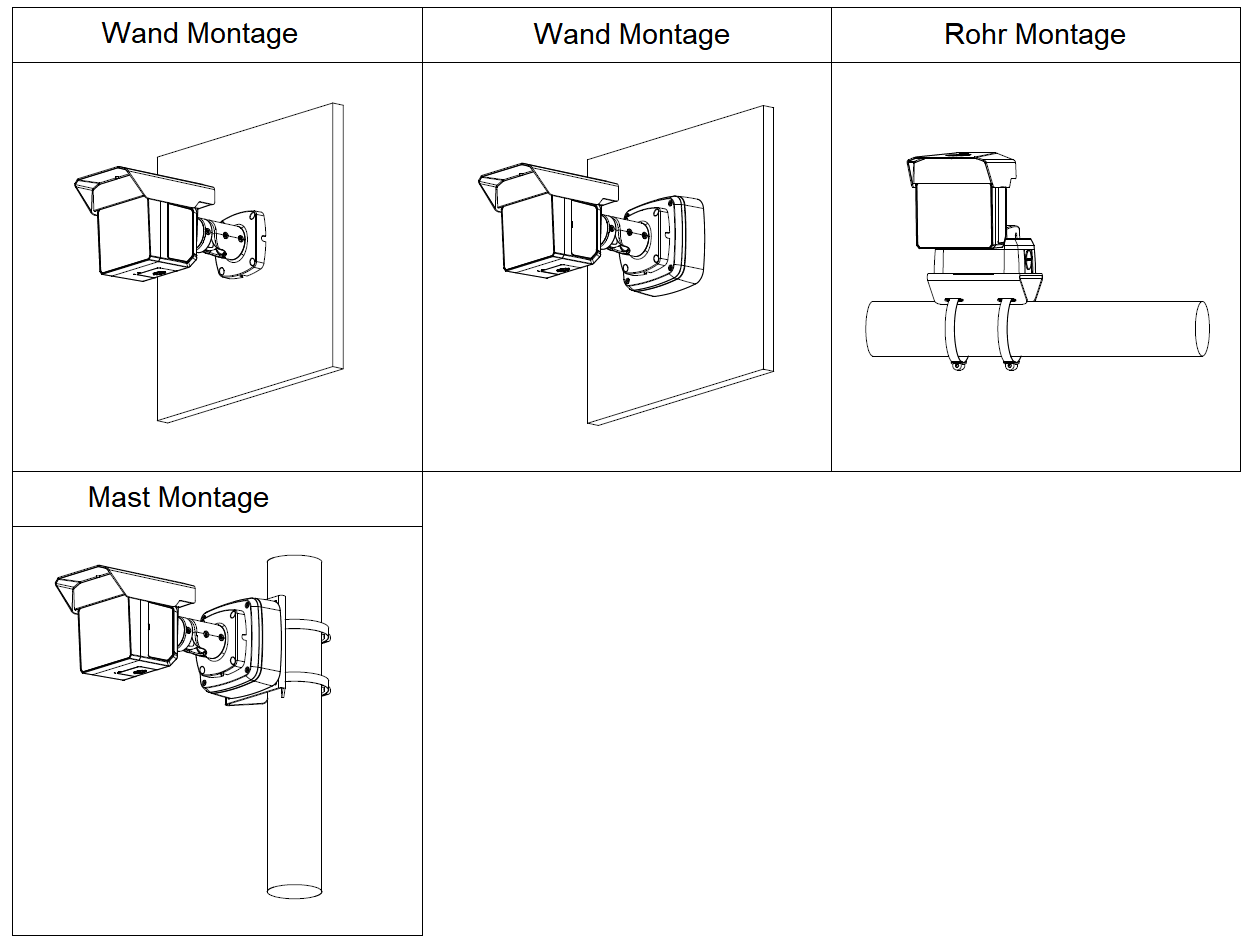 | Wand Montage | Wand Montage | Rohr Montage |
|---|---|---|
| | | |
| Mast Montage | | |
| | | |