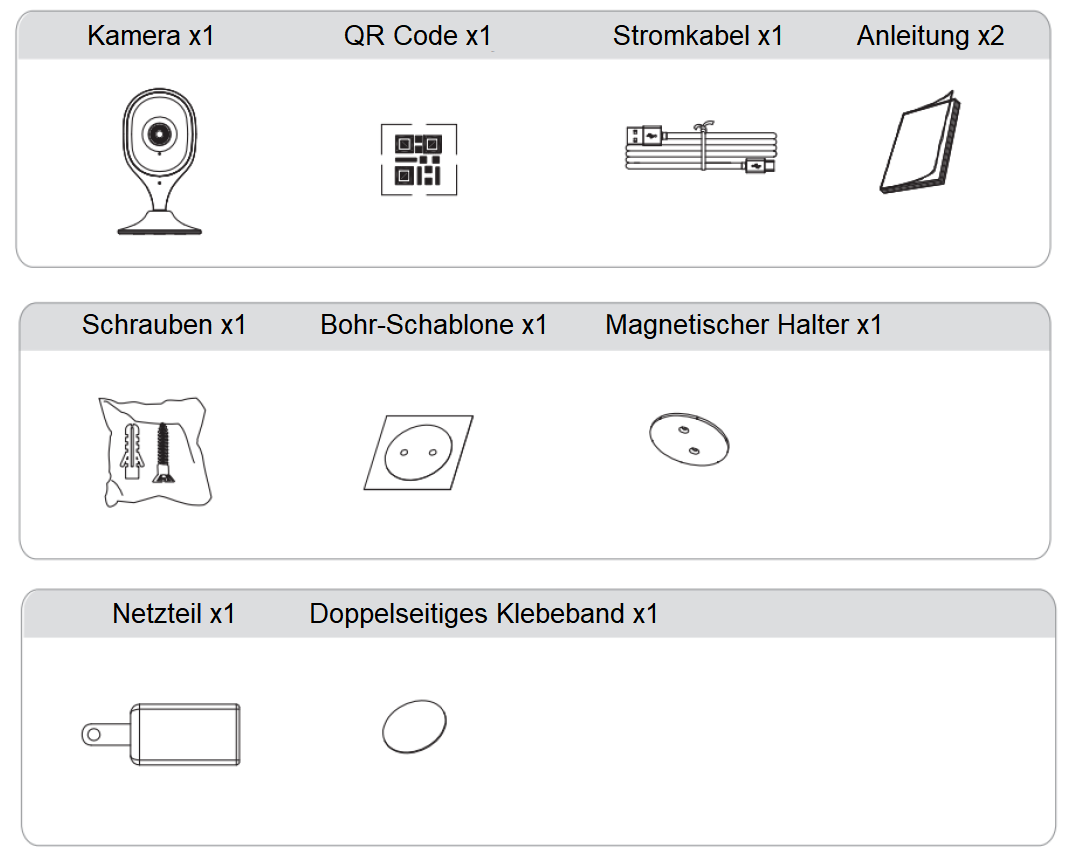 Kamera x1 QR Code x1 Stromkabel x1 Anleitung x2

Schrauben x1 Bohr-Schablone x1 Magnetischer Halter x1

Netzteil x1 Doppelseitiges Klebeband x1