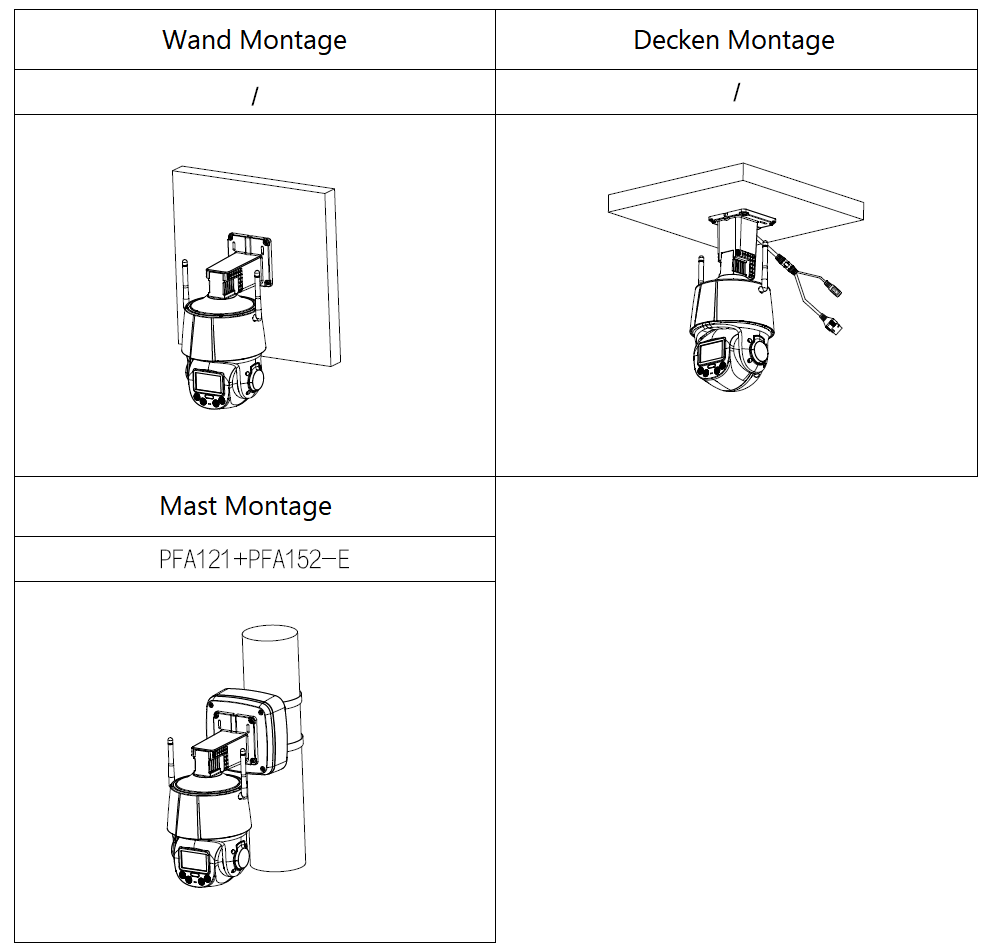 | Wand Montage | Decken Montage |
|---|---|
| / | / |
| | |
| Mast Montage | |
| PFA121+PFA152-E | |
| | |