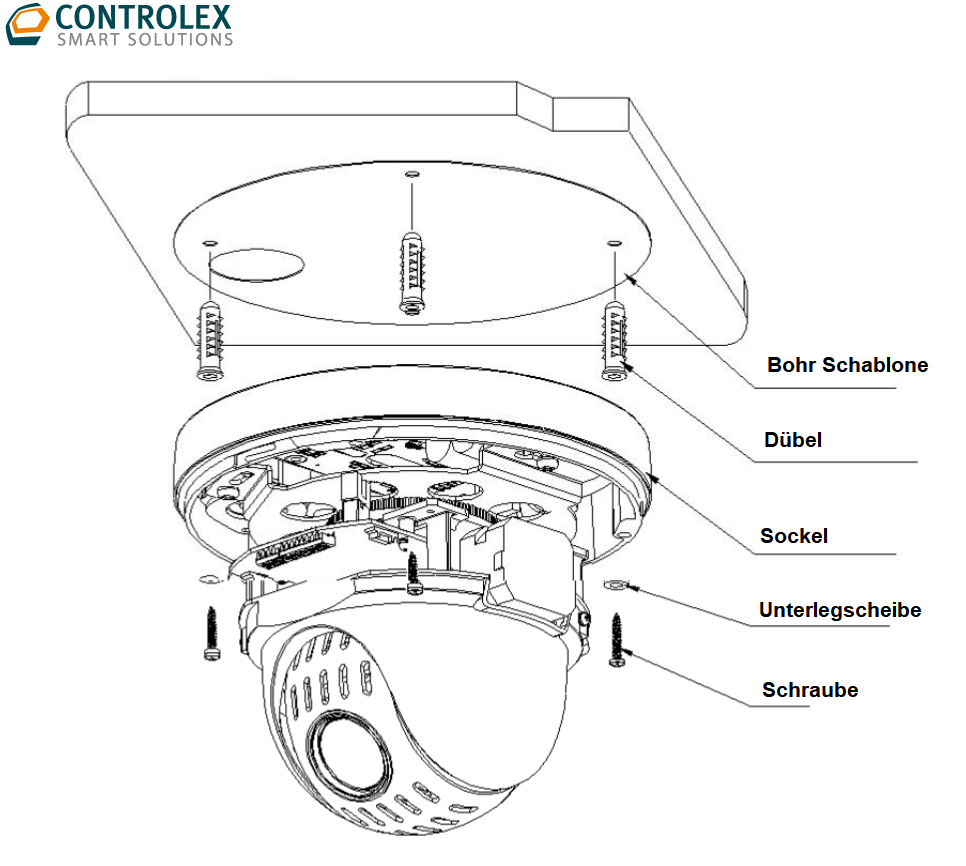 CONTROLEX
SMART SOLUTIONS

Bohr Schablone

Dübel

Sockel

Unterlegscheibe

Schraube