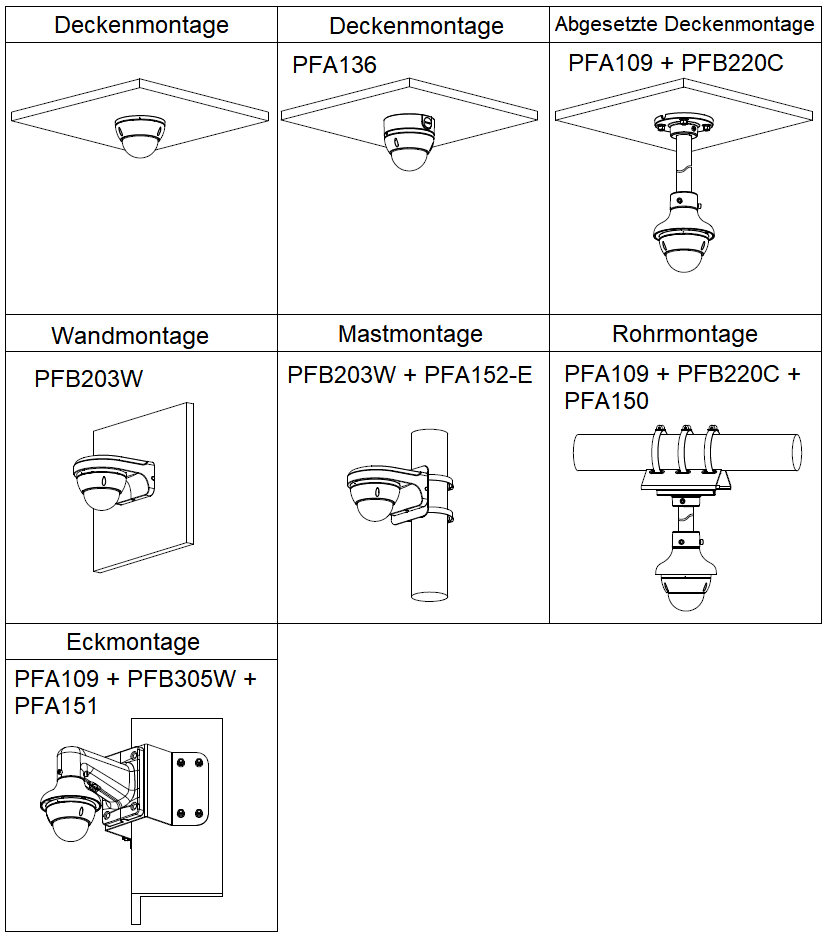 | Deckenmontage | Deckenmontage | Abgesetzte Deckenmontage |
|---|---|---|
| | PFA136 | PFA109 + PFB220C |
| Wandmontage | Mastmontage | Rohrmontage |
| PFB203W | PFB203W + PFA152-E | PFA109 + PFB220C + PFA150 |
| Eckmontage | | |
| PFA109 + PFB305W + PFA151 | | |