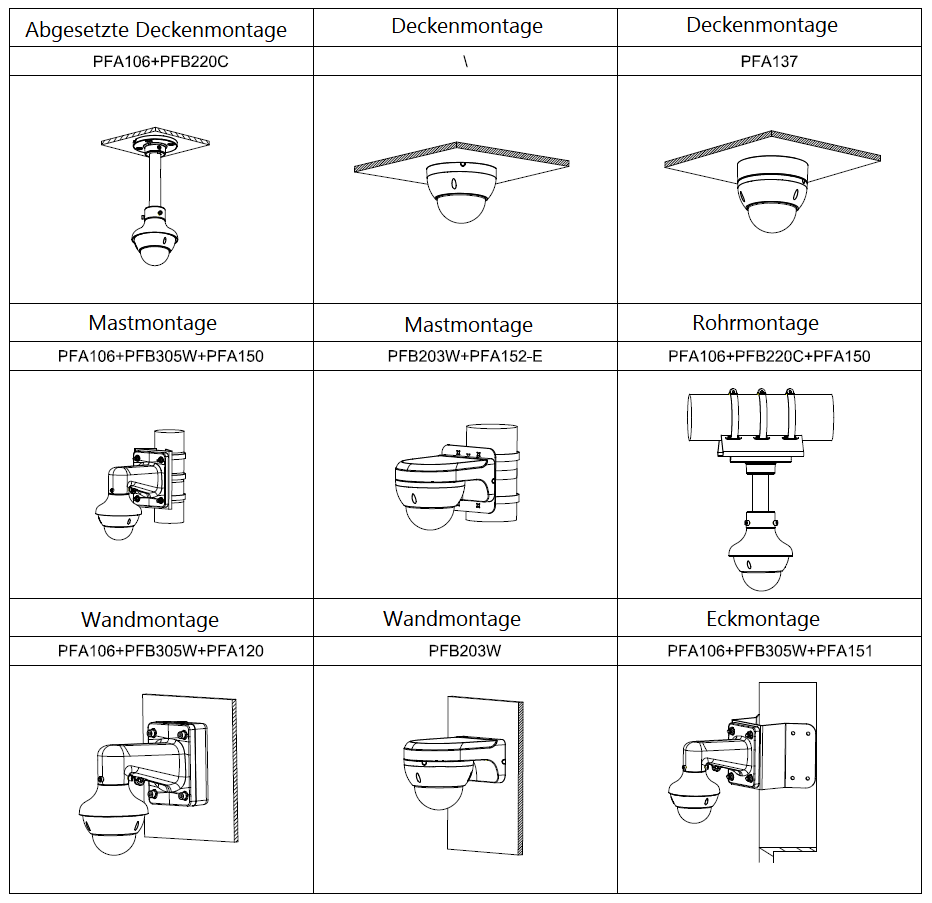 | Abgesetzte Deckenmontage | Deckenmontage | Deckenmontage |
|---|---|---|
| PFA106+PFB220C | \ | PFA137 |
| | | |
| Mastmontage | Mastmontage | Rohrmontage |
| PFA106+PFB305W+PFA150 | PFB203W+PFA152-E | PFA106+PFB220C+PFA150 |
| | | |
| Wandmontage | Wandmontage | Eckmontage |
| PFA106+PFB305W+PFA120 | PFB203W | PFA106+PFB305W+PFA151 |
| | | |