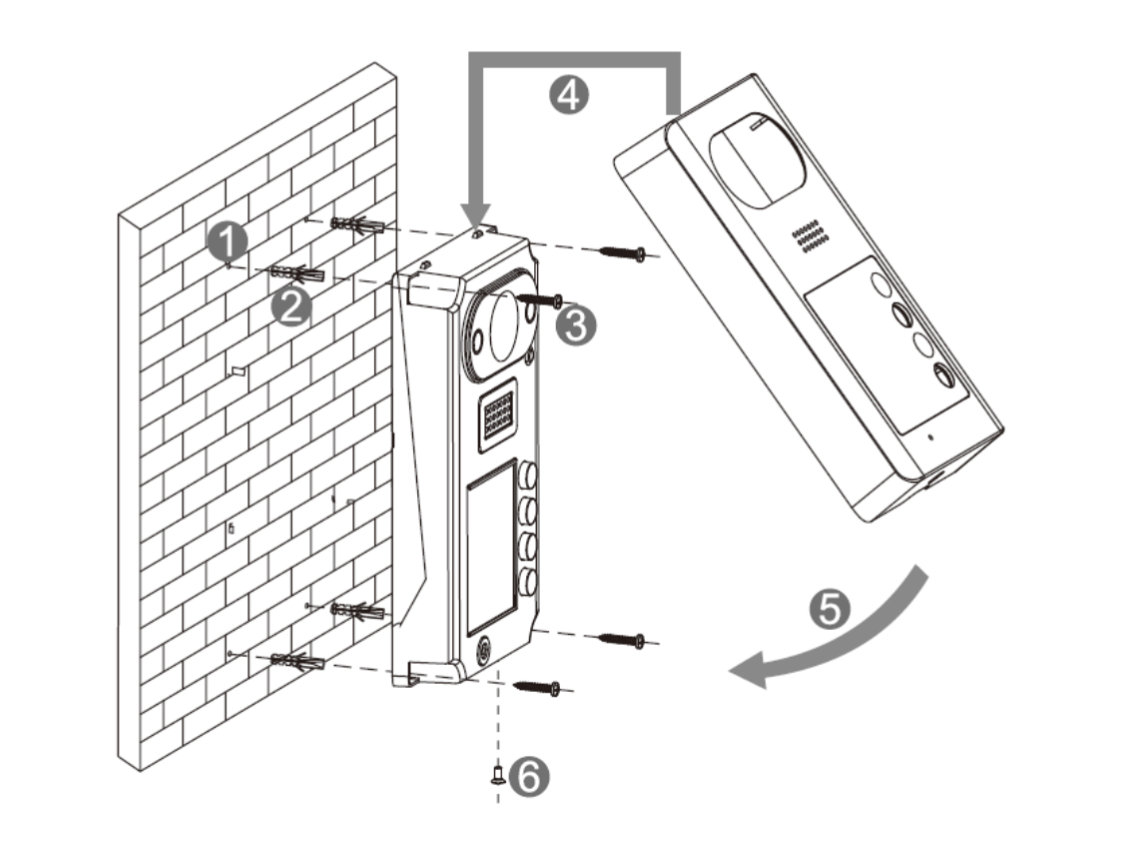 4
1
2
3
5
6