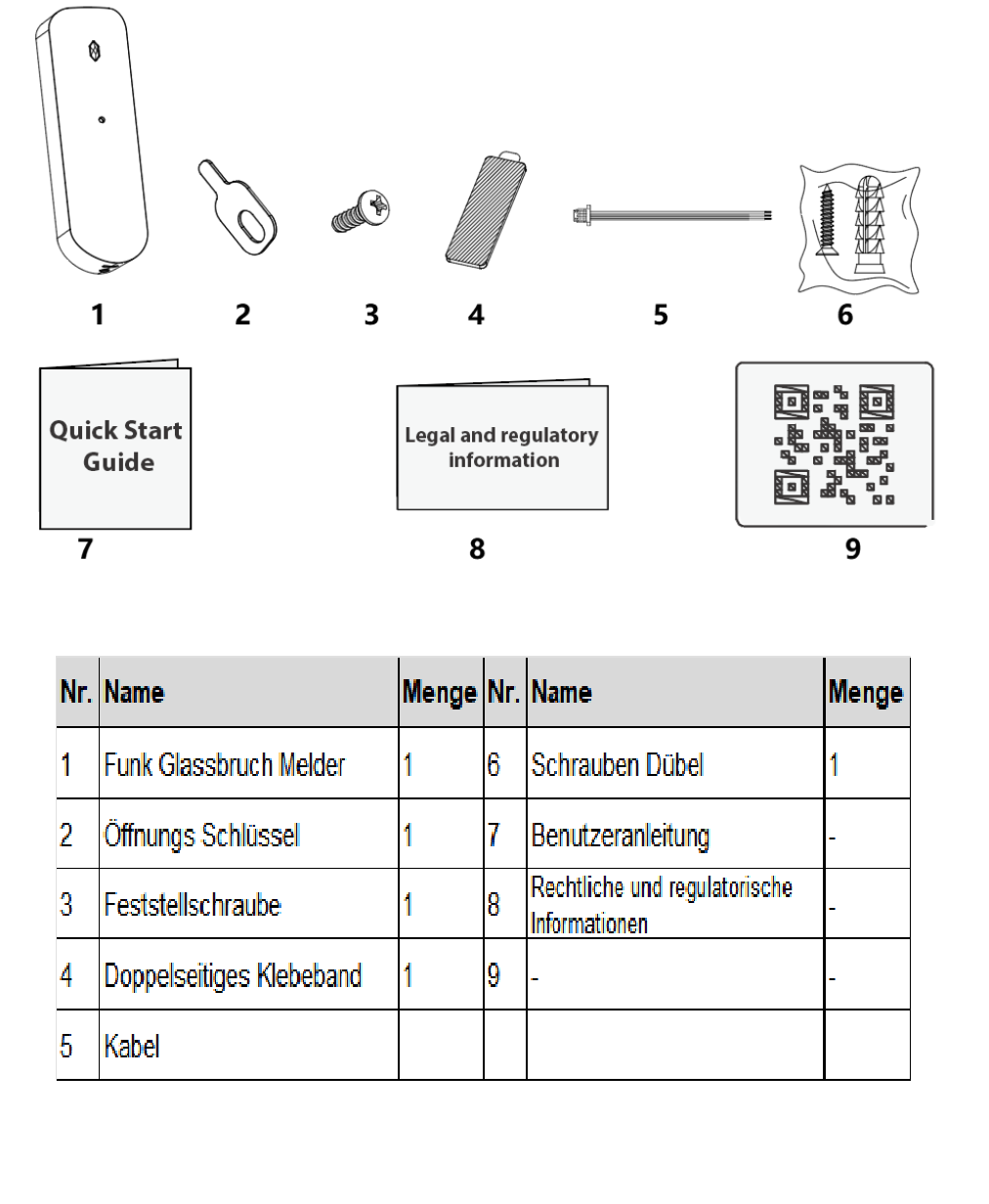 1 2 3 4 5 6

Quick Start Guide

7

Legal and regulatory information

8

9

| Nr. | Name | Menge | Nr. | Name | Menge |
|---|---|---|---|---|---|
| 1 | Funk Glassbruch Melder | 1 | 6 | Schrauben Dübel | 1 |
| 2 | Öffnungs Schlüssel | 1 | 7 | Benutzeranleitung | - |
| 3 | Feststellschraube | 1 | 8 | Rechtliche und regulatorische Informationen | - |
| 4 | Doppelseitiges Klebeband | 1 | 9 | - | - |
| 5 | Kabel | | | | |