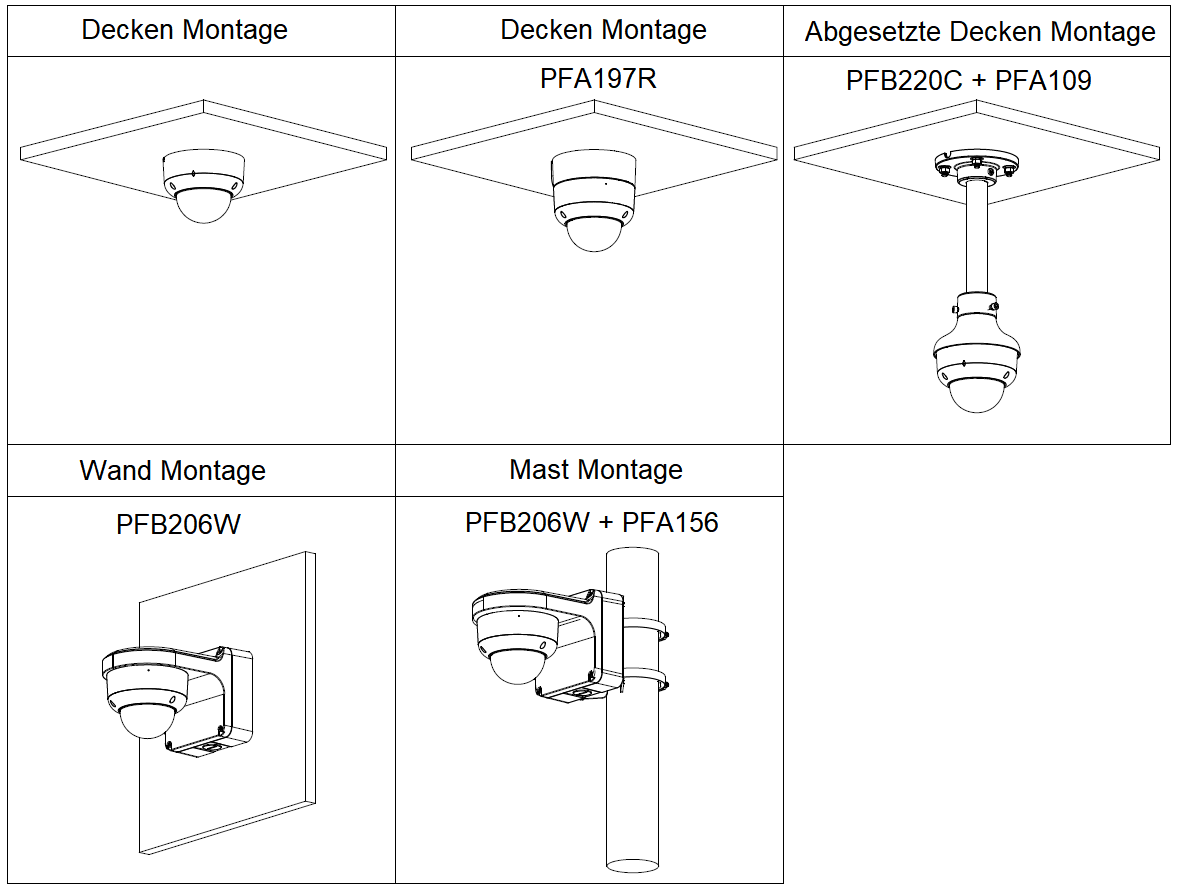 | Decken Montage | Decken Montage | Abgesetzte Decken Montage |
|---|---|---|
| | PFA197R | PFB220C + PFA109 |
| Wand Montage | Mast Montage | |
| PFB206W | PFB206W + PFA156 | |