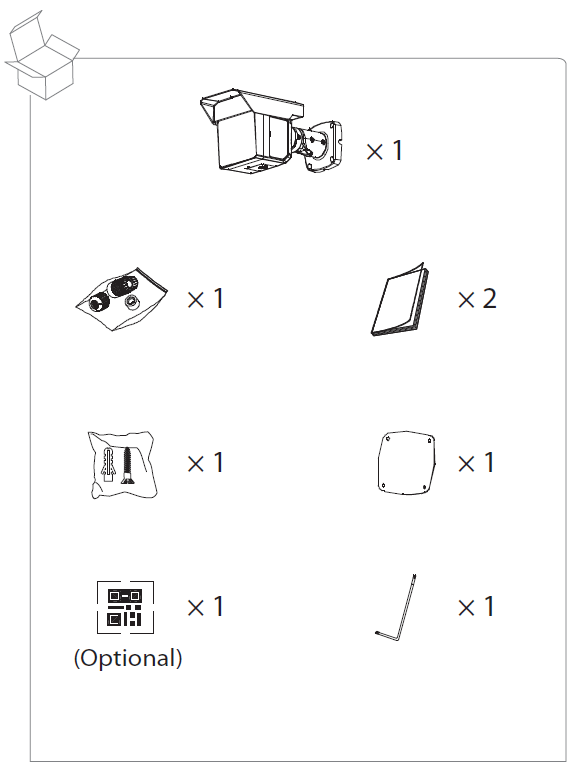 × 1

× 1

× 2

× 1

× 1

× 1

(Optional)

× 1