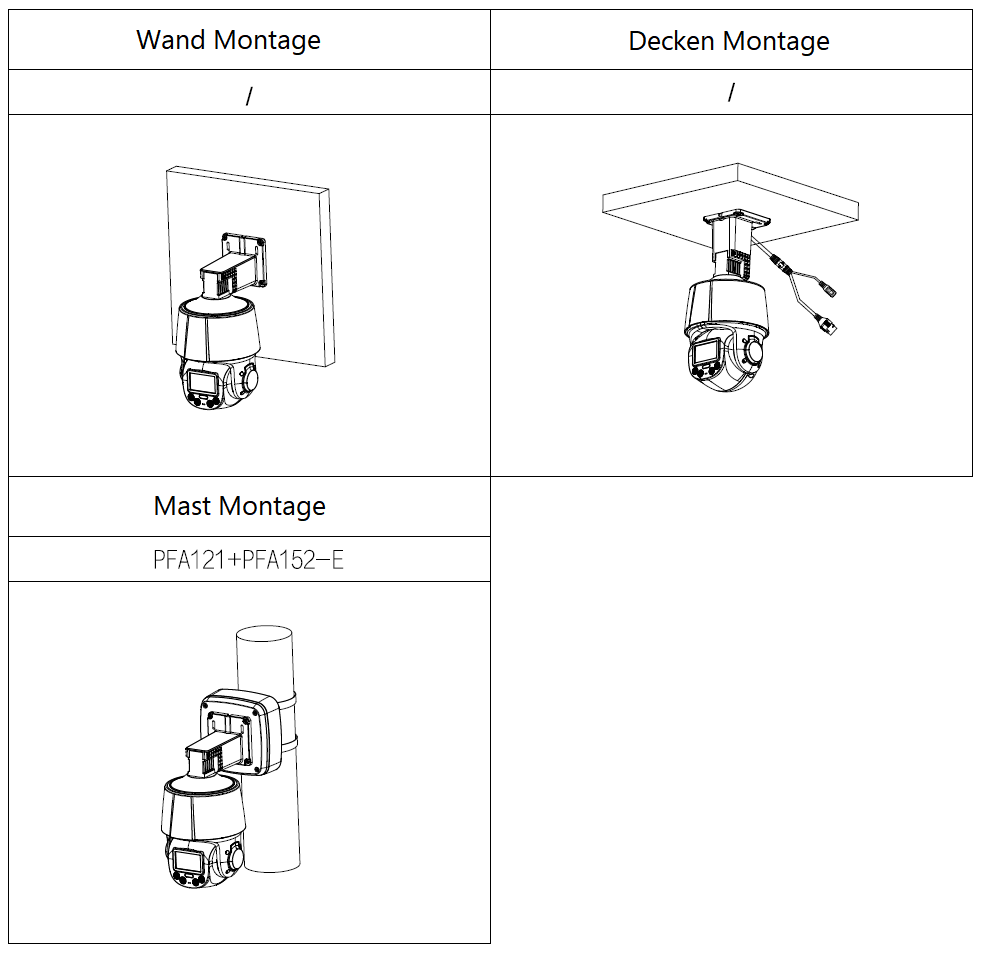 | Wand Montage | Decken Montage |
|---|---|
| / | / |
| | |
| Mast Montage | |
| PFA121+PFA152-E | |
| | |