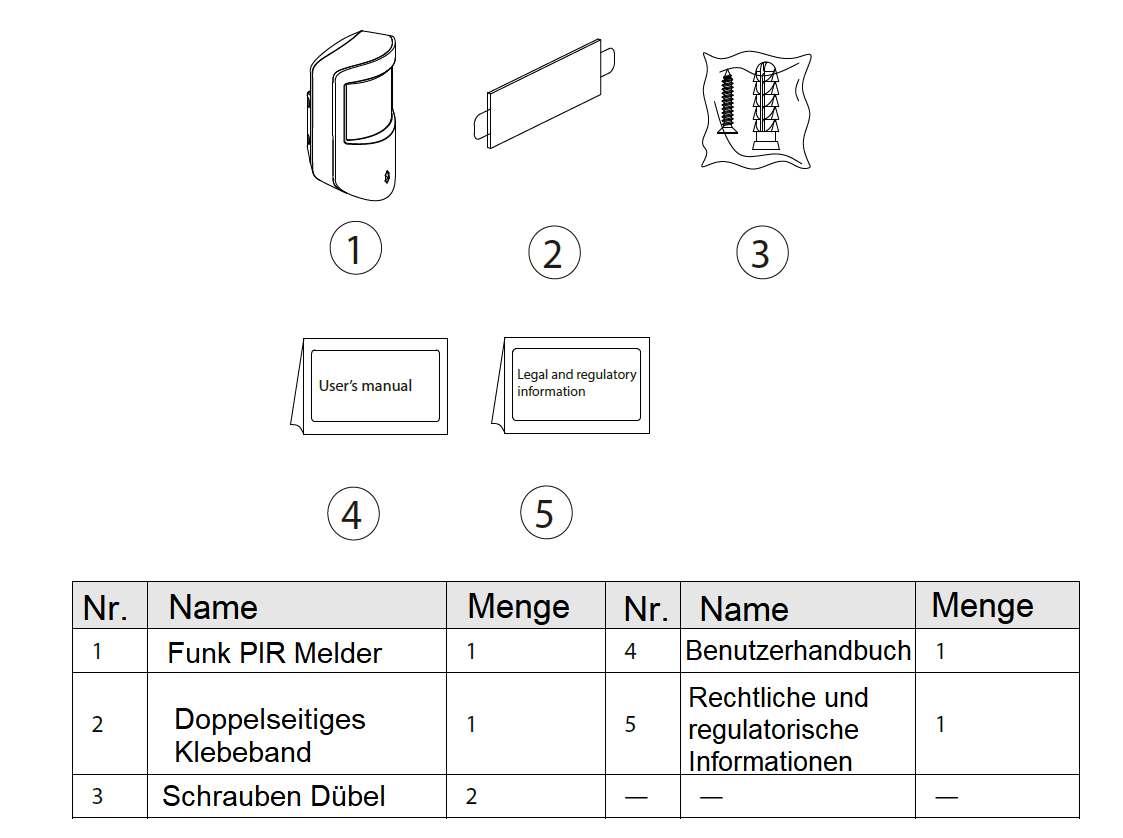 1

2

3

User's manual

Legal and regulatory information

4

5

| Nr. | Name | Menge | Nr. | Name | Menge |
|---|---|---|---|---|---|
| 1 | Funk PIR Melder | 1 | 4 | Benutzerhandbuch | 1 |
| 2 | Doppelseitiges Klebeband | 1 | 5 | Rechtliche und regulatorische Informationen | 1 |
| 3 | Schrauben Dübel | 2 | — | — | — |